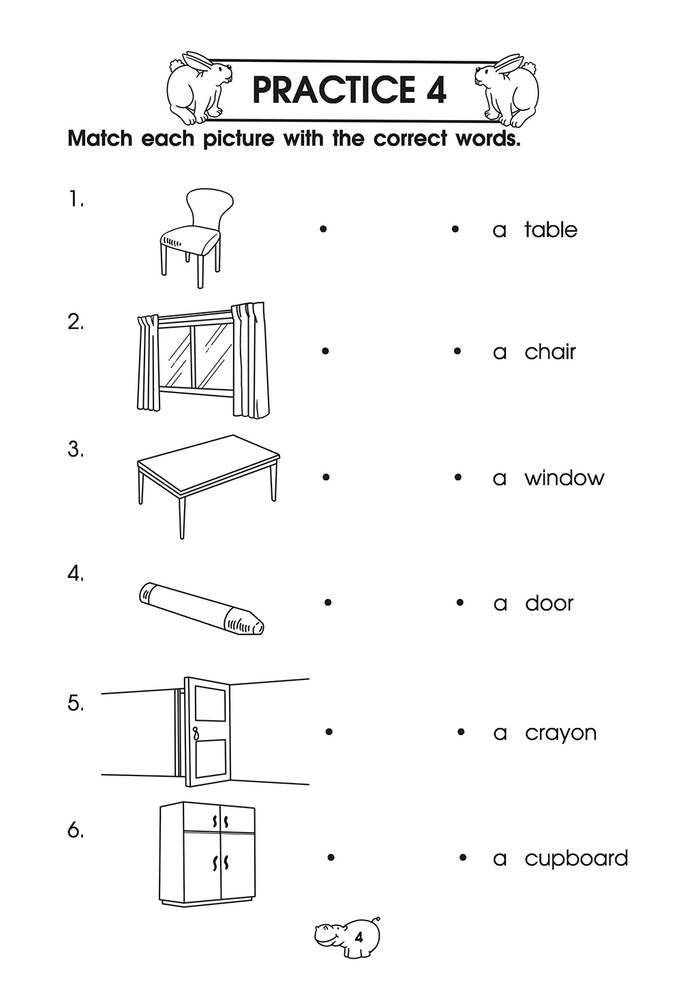 PRACTICE 4

Match each picture with the correct words.

1. • • a table

2. • • a chair

3. • • a window

4. • • a door

5. • • a crayon

6. • • a cupboard

4