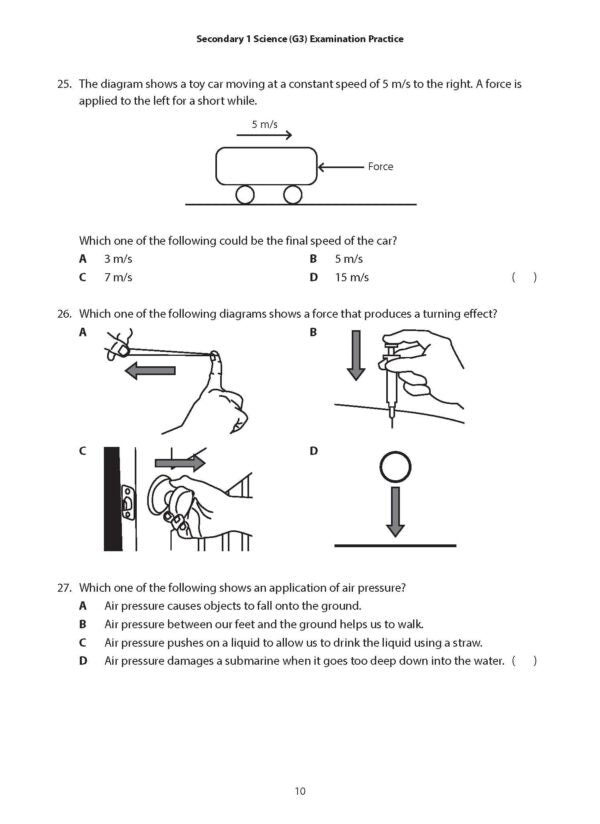 Secondary 1 Science (G3) Examination Practice

25. The diagram shows a toy car moving at a constant speed of 5 m/s to the right. A force is applied to the left for a short while.

5 m/s

Force

Which one of the following could be the final speed of the car?

A 3 m/s
B 5 m/s
C 7 m/s
D 15 m/s
( )

26. Which one of the following diagrams shows a force that produces a turning effect?

A

B

C

D

27. Which one of the following shows an application of air pressure?

A Air pressure causes objects to fall onto the ground.
B Air pressure between our feet and the ground helps us to walk.
C Air pressure pushes on a liquid to allow us to drink the liquid using a straw.
D Air pressure damages a submarine when it goes too deep down into the water. ( )

10