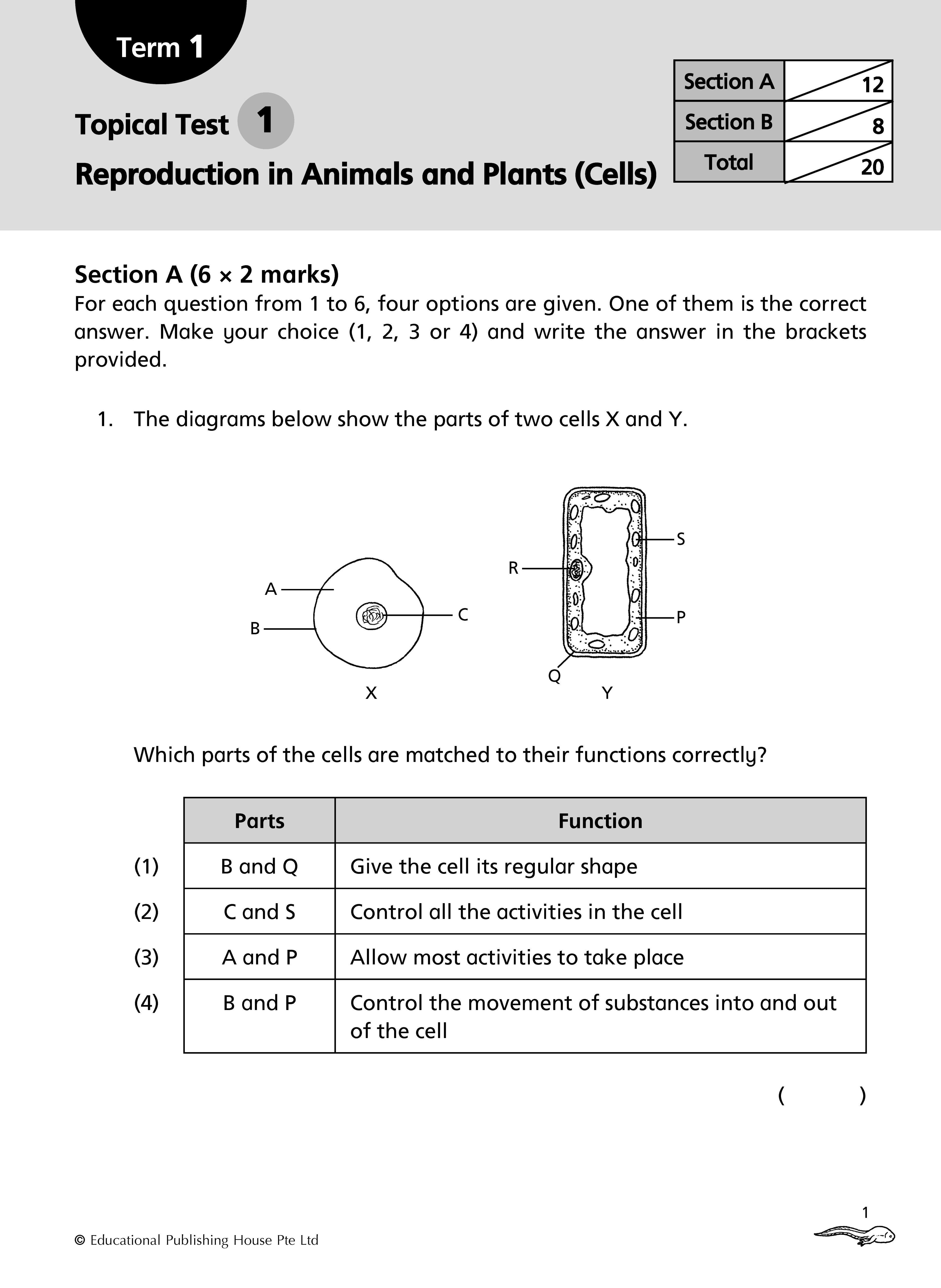 Term 1

Topical Test 1

Reproduction in Animals and Plants (Cells)

| Section A | 12 |
|---|---|
| Section B | 8 |
| Total | 20 |

Section A (6 × 2 marks)
For each question from 1 to 6, four options are given. One of them is the correct answer. Make your choice (1, 2, 3 or 4) and write the answer in the brackets provided.

1. The diagrams below show the parts of two cells X and Y.

A
B
C
X
R
S
P
Q
Y

Which parts of the cells are matched to their functions correctly?

| | Parts | Function |
|---|---|---|
| (1) | B and Q | Give the cell its regular shape |
| (2) | C and S | Control all the activities in the cell |
| (3) | A and P | Allow most activities to take place |
| (4) | B and P | Control the movement of substances into and out of the cell |

( )

1

© Educational Publishing House Pte Ltd