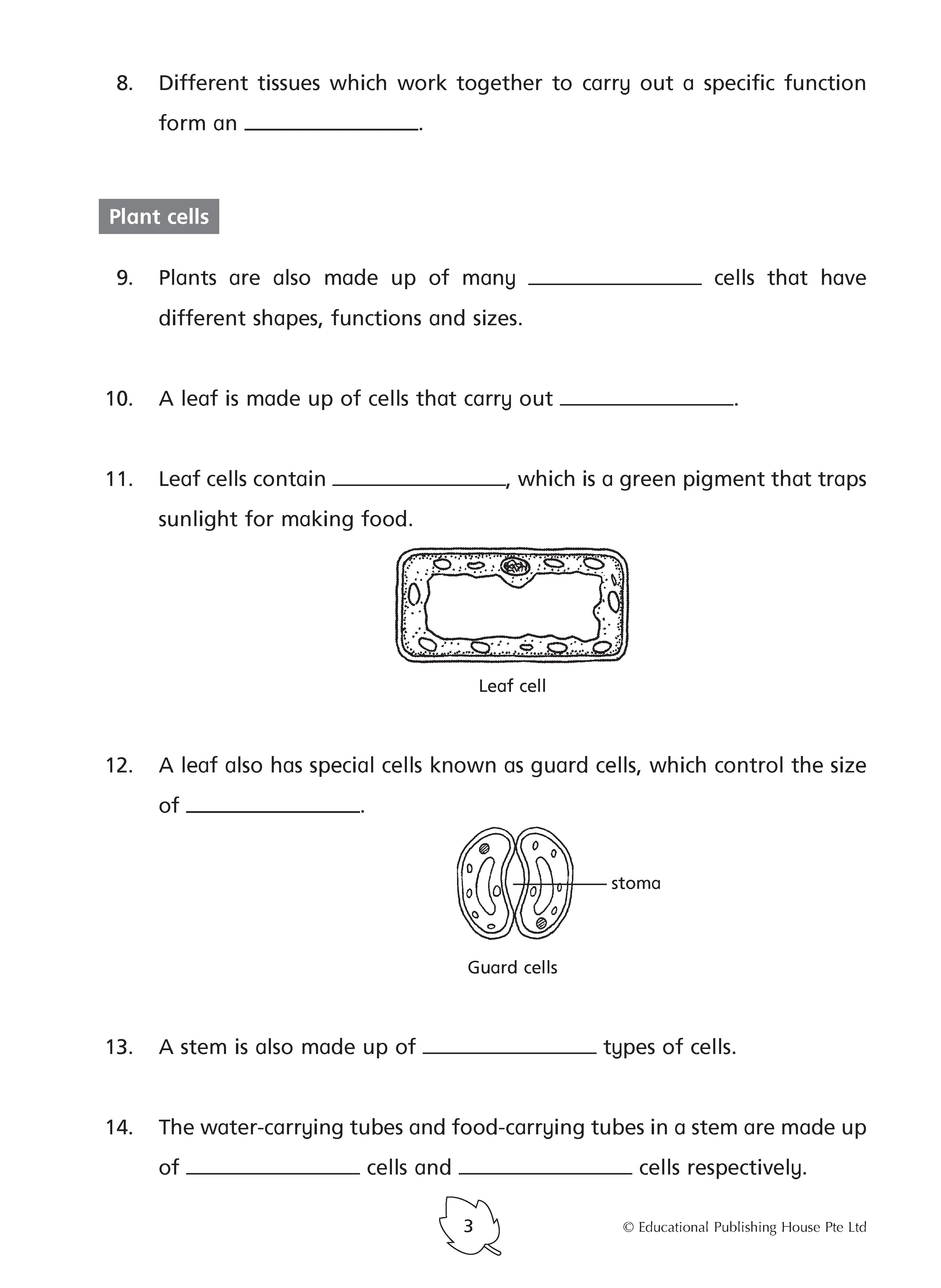 8. Different tissues which work together to carry out a specific function form an ________________.

Plant cells

9. Plants are also made up of many ________________ cells that have different shapes, functions and sizes.

10. A leaf is made up of cells that carry out ________________.

11. Leaf cells contain ________________, which is a green pigment that traps sunlight for making food.

Leaf cell

12. A leaf also has special cells known as guard cells, which control the size of ________________.

stoma

Guard cells

13. A stem is also made up of ________________ types of cells.

14. The water-carrying tubes and food-carrying tubes in a stem are made up of ________________ cells and ________________ cells respectively.

3

© Educational Publishing House Pte Ltd