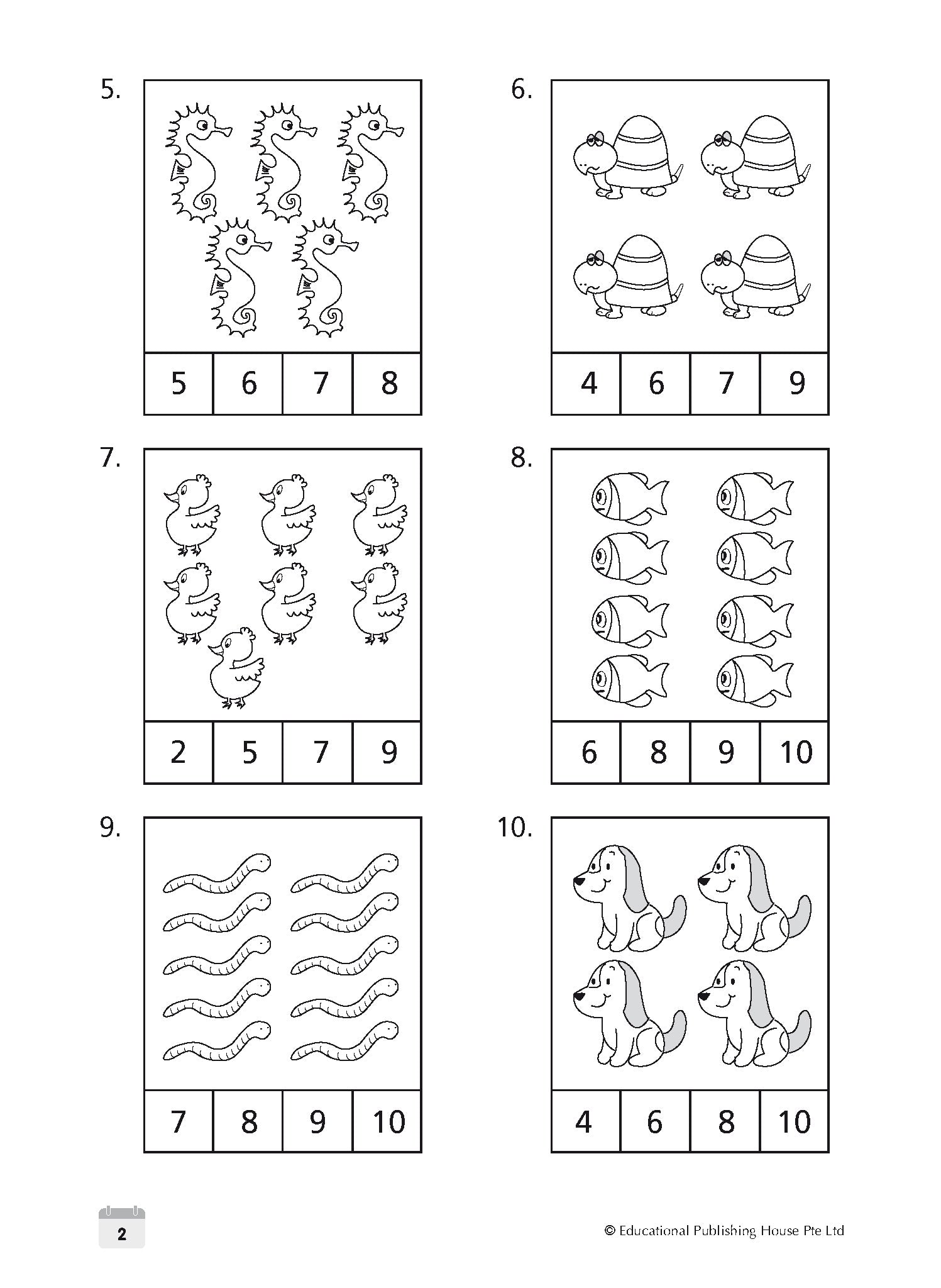 5.

| 5 | 6 | 7 | 8 |
|---|---|---|---|

6.

| 4 | 6 | 7 | 9 |
|---|---|---|---|

7.

| 2 | 5 | 7 | 9 |
|---|---|---|---|

8.

| 6 | 8 | 9 | 10 |
|---|---|---|---|

9.

| 7 | 8 | 9 | 10 |
|---|---|---|---|

10.

| 4 | 6 | 8 | 10 |
|---|---|---|---|

2

© Educational Publishing House Pte Ltd