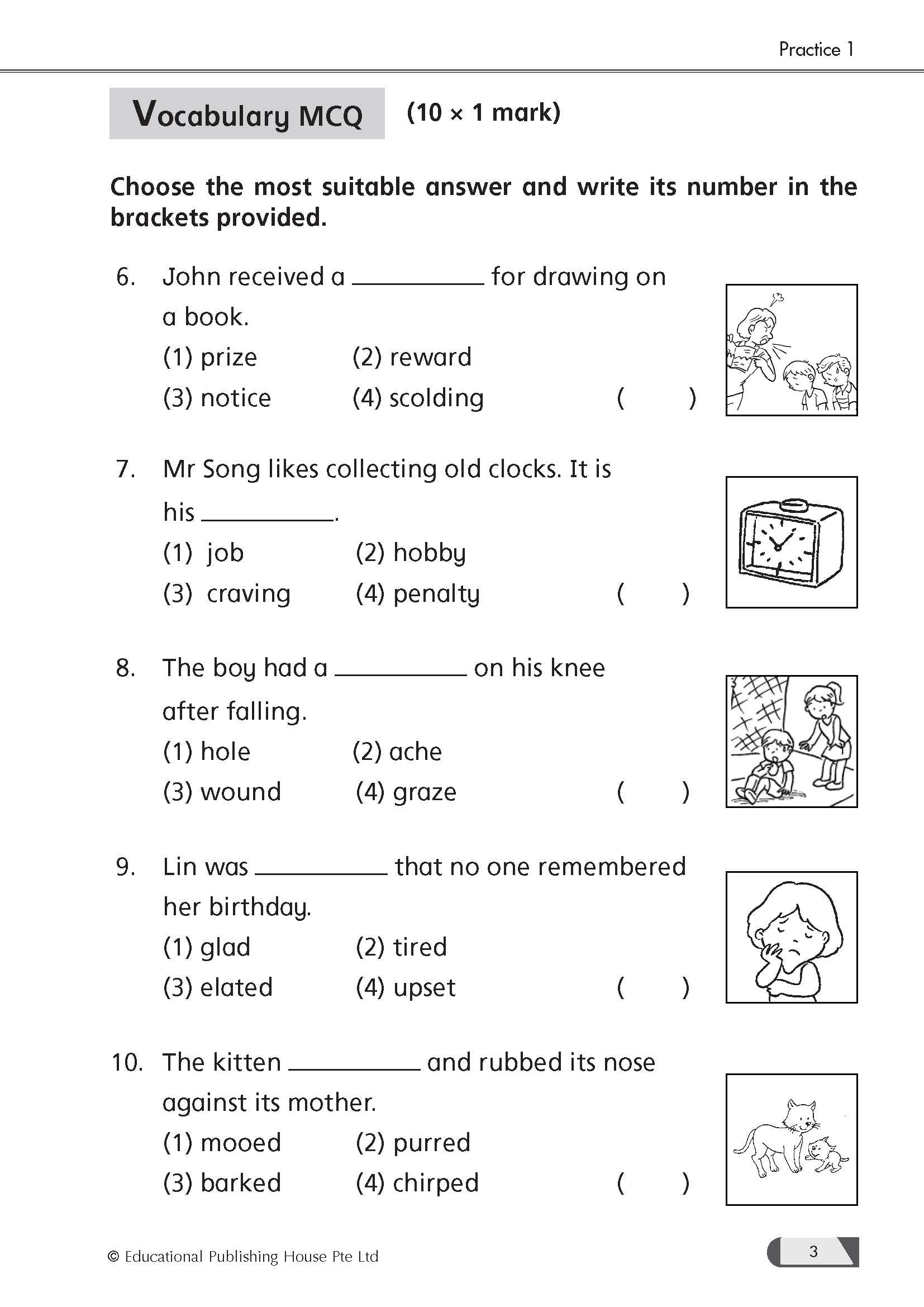 Practice 1

Vocabulary MCQ (10 × 1 mark)

Choose the most suitable answer and write its number in the brackets provided.

6. John received a __________ for drawing on a book.
(1) prize (2) reward
(3) notice (4) scolding ( )

7. Mr Song likes collecting old clocks. It is his __________.
(1) job (2) hobby
(3) craving (4) penalty ( )

8. The boy had a __________ on his knee after falling.
(1) hole (2) ache
(3) wound (4) graze ( )

9. Lin was __________ that no one remembered her birthday.
(1) glad (2) tired
(3) elated (4) upset ( )

10. The kitten __________ and rubbed its nose against its mother.
(1) mooed (2) purred
(3) barked (4) chirped ( )

© Educational Publishing House Pte Ltd

3