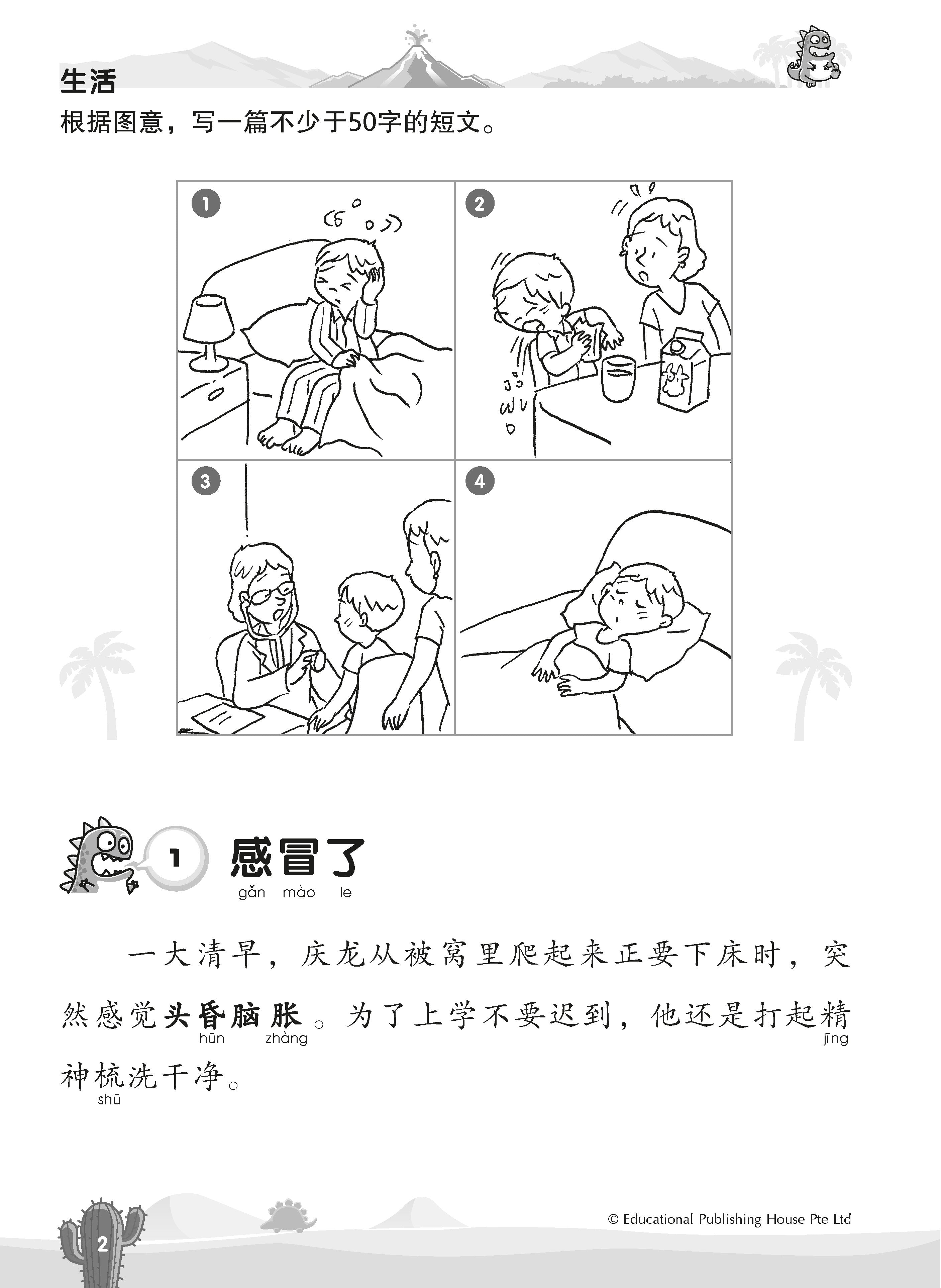 生活
根据图意，写一篇不少于50字的短文。

1

2

3

4

1 感冒了
gǎn mào le

一大清早，庆龙从被窝里爬起来正要下床时，突然感觉头昏脑胀。为了上学不要迟到，他还是打起精神梳洗干净。
hūn zhàng jīng shū

2

© Educational Publishing House Pte Ltd