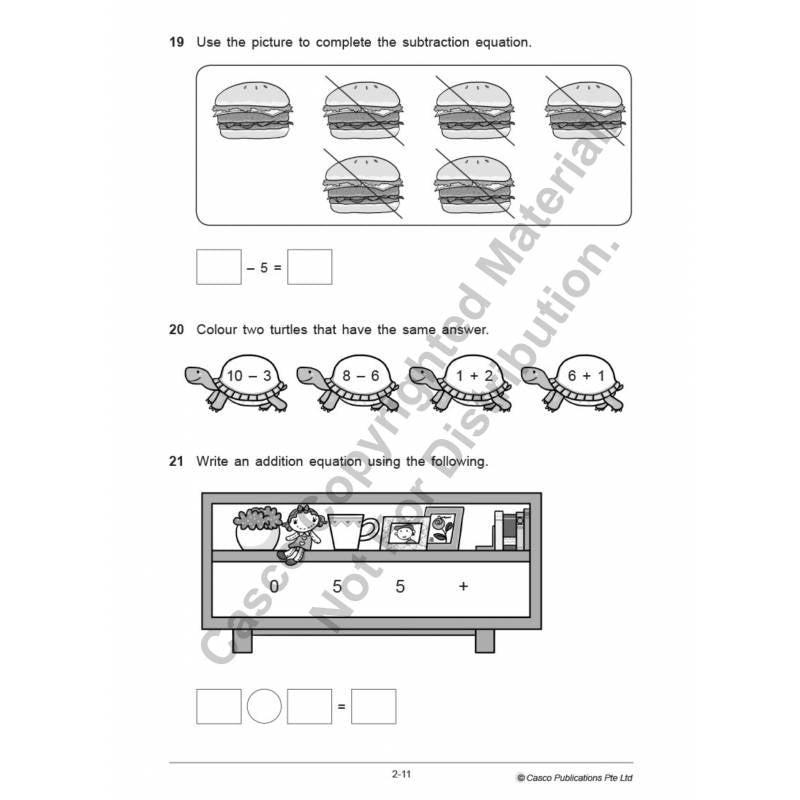 19 Use the picture to complete the subtraction equation.

$\square - 5 = \square$

20 Colour two turtles that have the same answer.

10 – 3

8 – 6

1 + 2

6 + 1

21 Write an addition equation using the following.

0 5 5 +

$\square \bigcirc \square = \square$

Casco Copyrighted Material. Not for Distribution.

2-11

© Casco Publications Pte Ltd