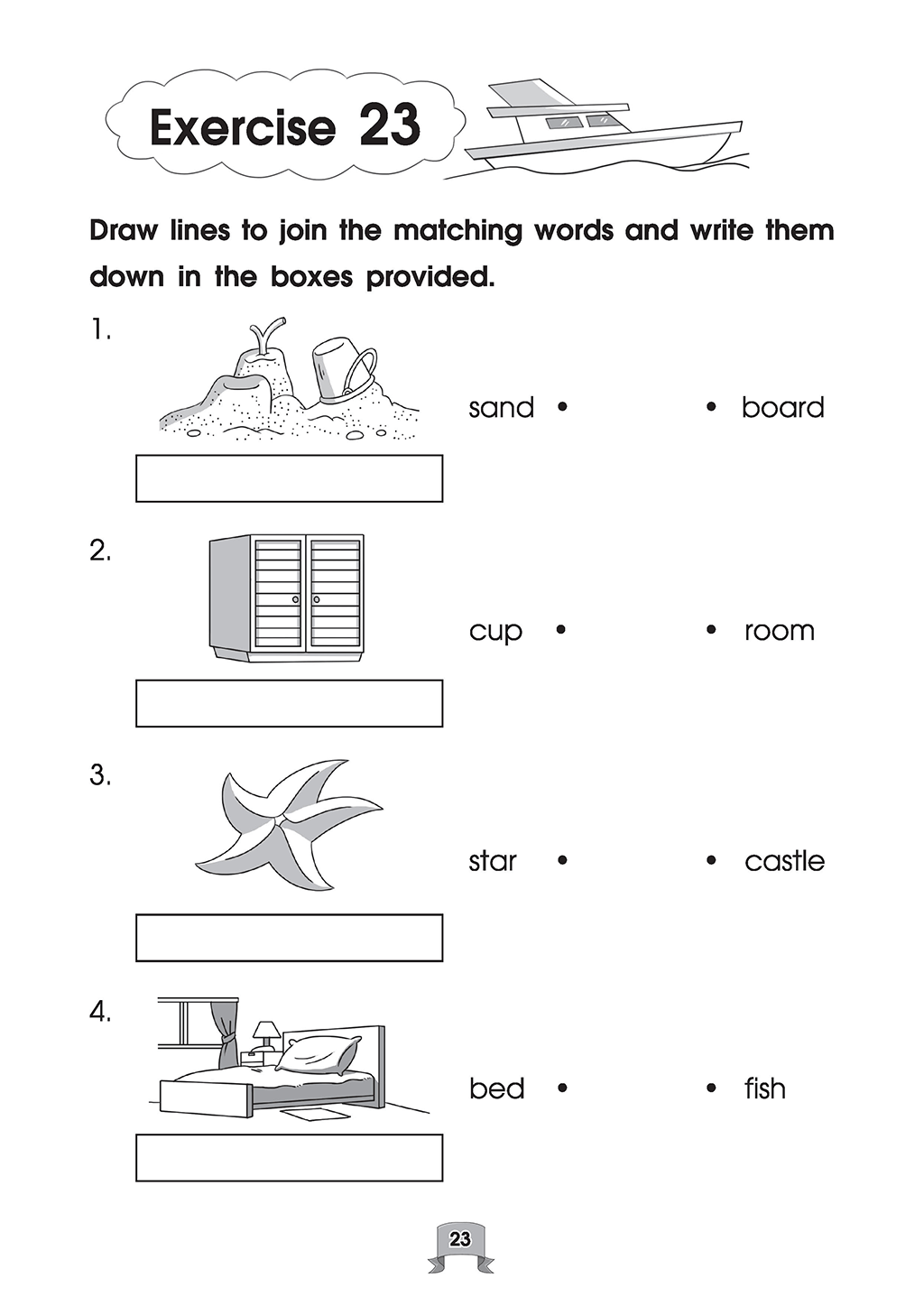 Exercise 23

Draw lines to join the matching words and write them down in the boxes provided.

1. sand • • board

2. cup • • room

3. star • • castle

4. bed • • fish

23