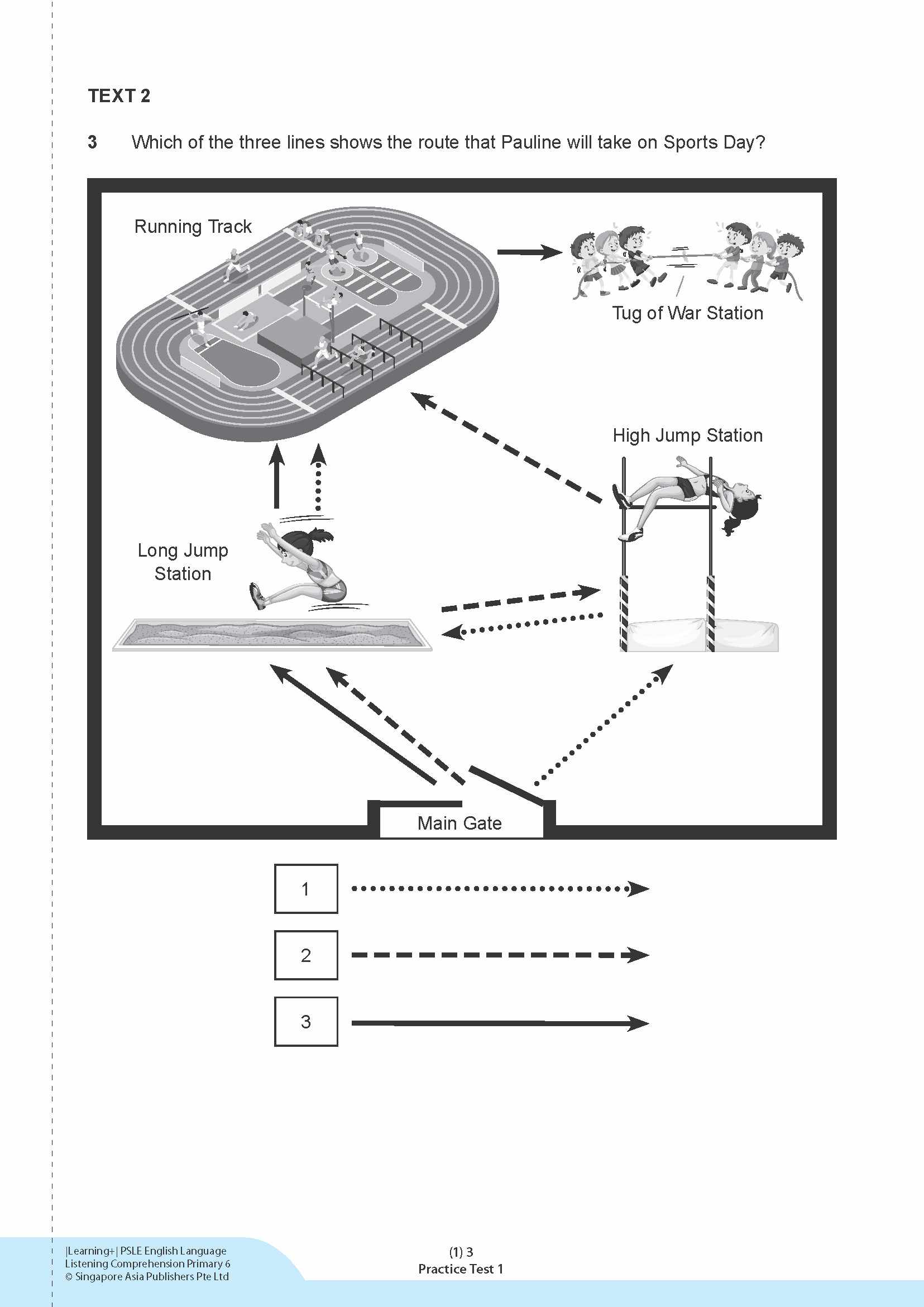 TEXT 2

3 Which of the three lines shows the route that Pauline will take on Sports Day?

Running Track

Tug of War Station

High Jump Station

Long Jump Station

Main Gate

1

2

3

|Learning+| PSLE English Language
Listening Comprehension Primary 6
© Singapore Asia Publishers Pte Ltd

(1) 3
Practice Test 1