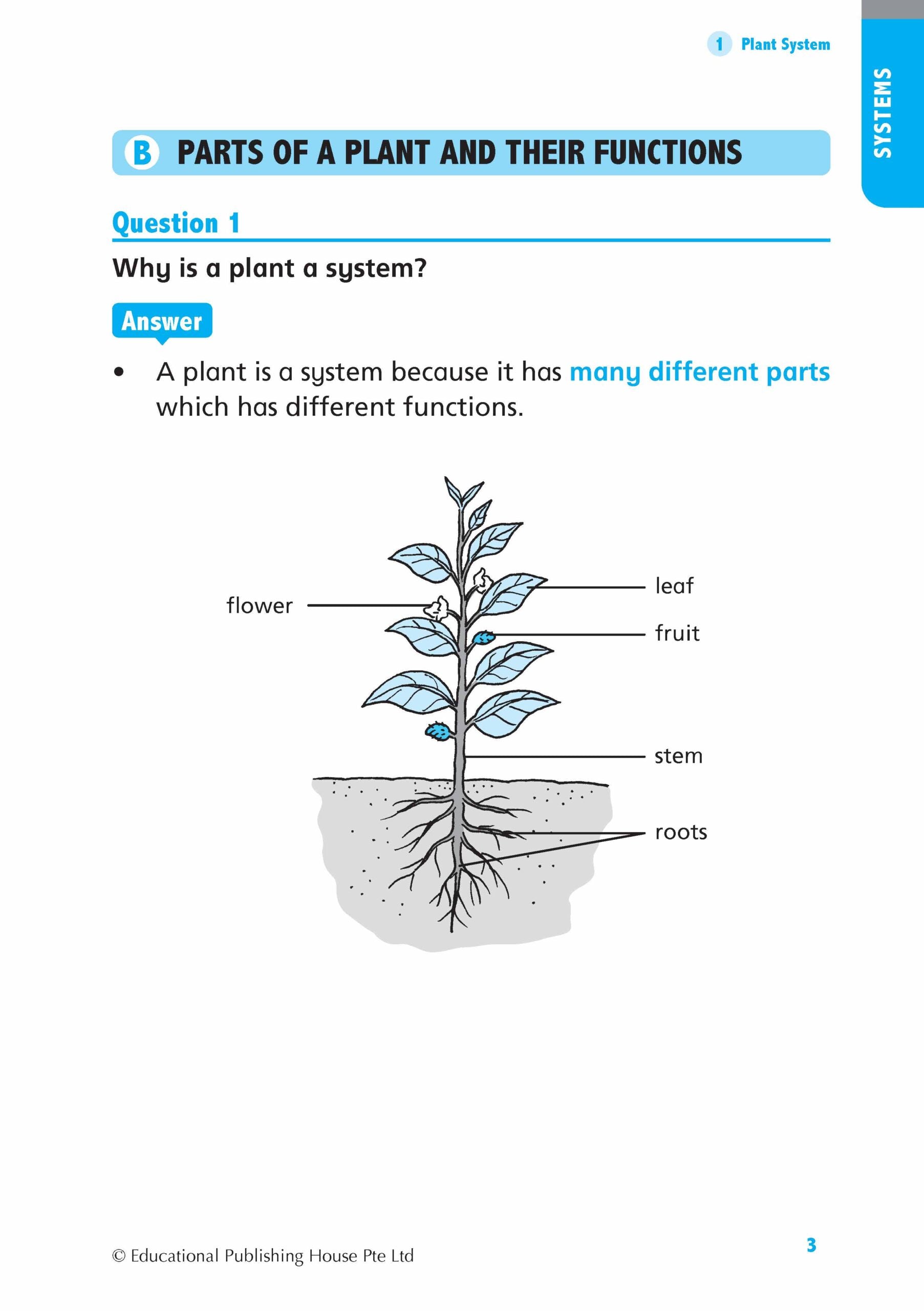 1 Plant System

SYSTEMS

B PARTS OF A PLANT AND THEIR FUNCTIONS

Question 1

Why is a plant a system?

Answer

• A plant is a system because it has many different parts which has different functions.

flower

leaf

fruit

stem

roots

© Educational Publishing House Pte Ltd

3