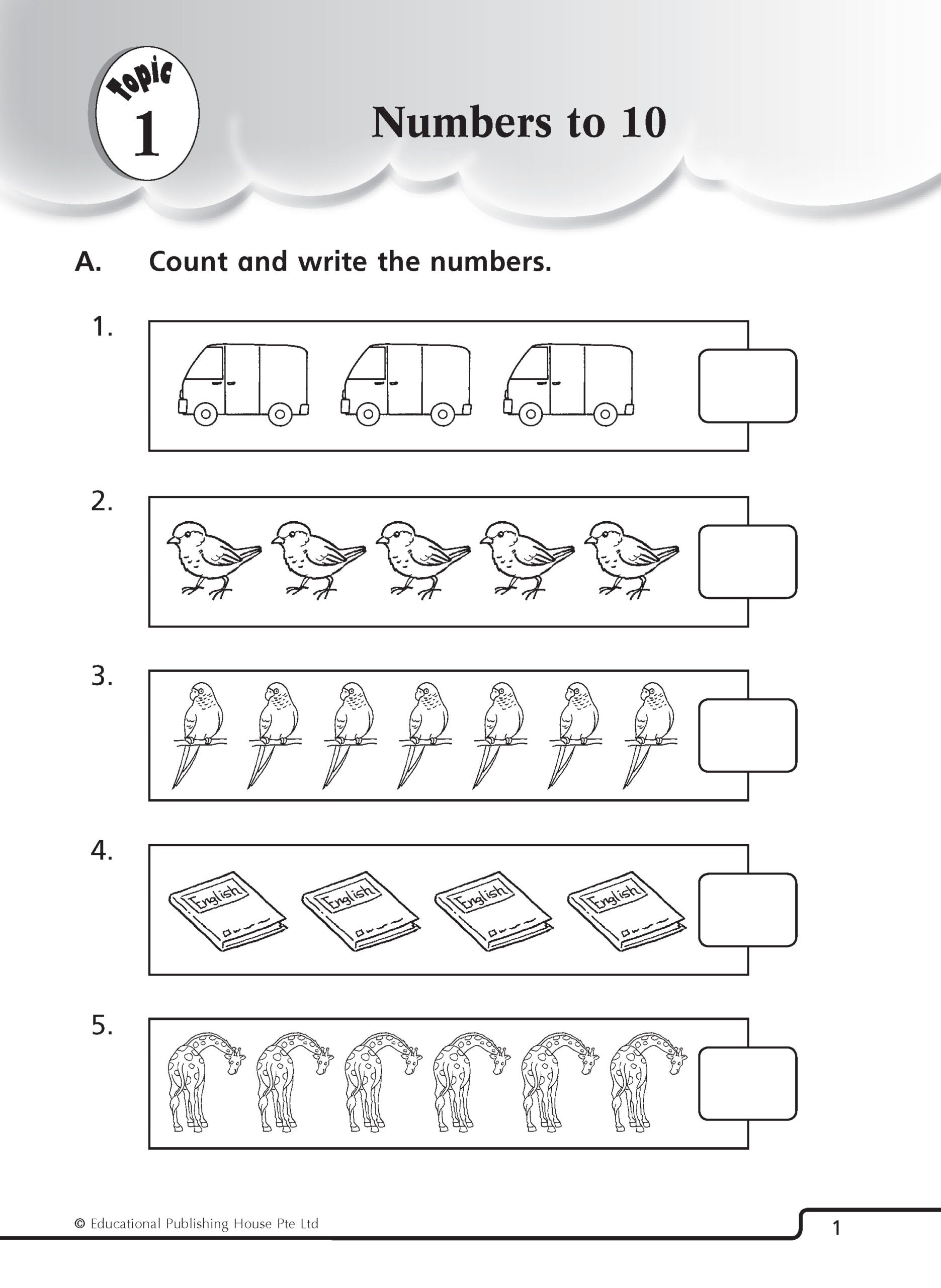 Topic 1

Numbers to 10

A. Count and write the numbers.

1.

2.

3.

4.

English English English English

5.

© Educational Publishing House Pte Ltd

1