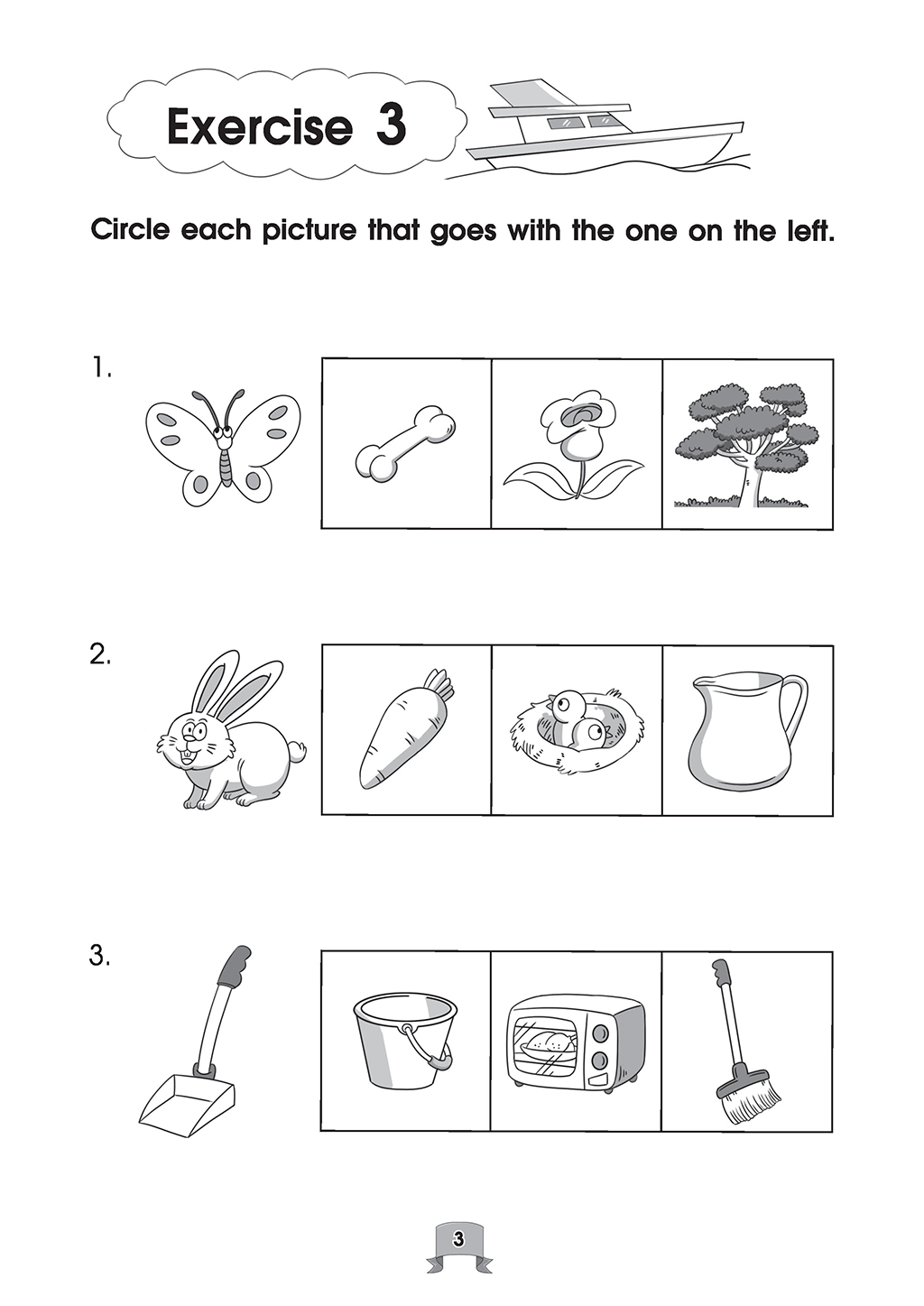 Exercise 3

Circle each picture that goes with the one on the left.

1.

2.

3.

3