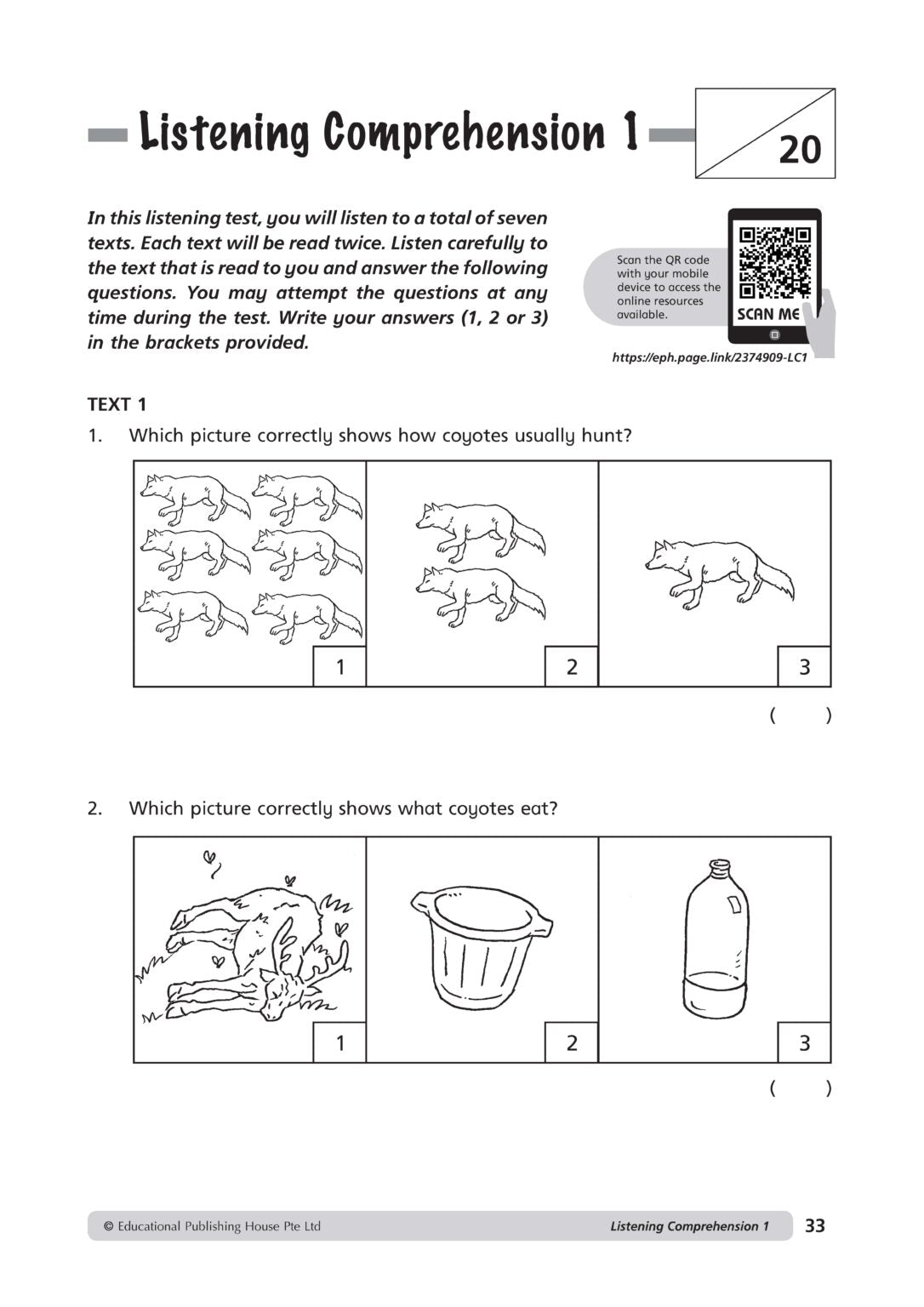 Listening Comprehension 1

20

In this listening test, you will listen to a total of seven texts. Each text will be read twice. Listen carefully to the text that is read to you and answer the following questions. You may attempt the questions at any time during the test. Write your answers (1, 2 or 3) in the brackets provided.

Scan the QR code with your mobile device to access the online resources available.

SCAN ME

https://eph.page.link/2374909-LC1

TEXT 1

1. Which picture correctly shows how coyotes usually hunt?

1

2

3

( )

2. Which picture correctly shows what coyotes eat?

1

2

3

( )

© Educational Publishing House Pte Ltd

Listening Comprehension 1

33