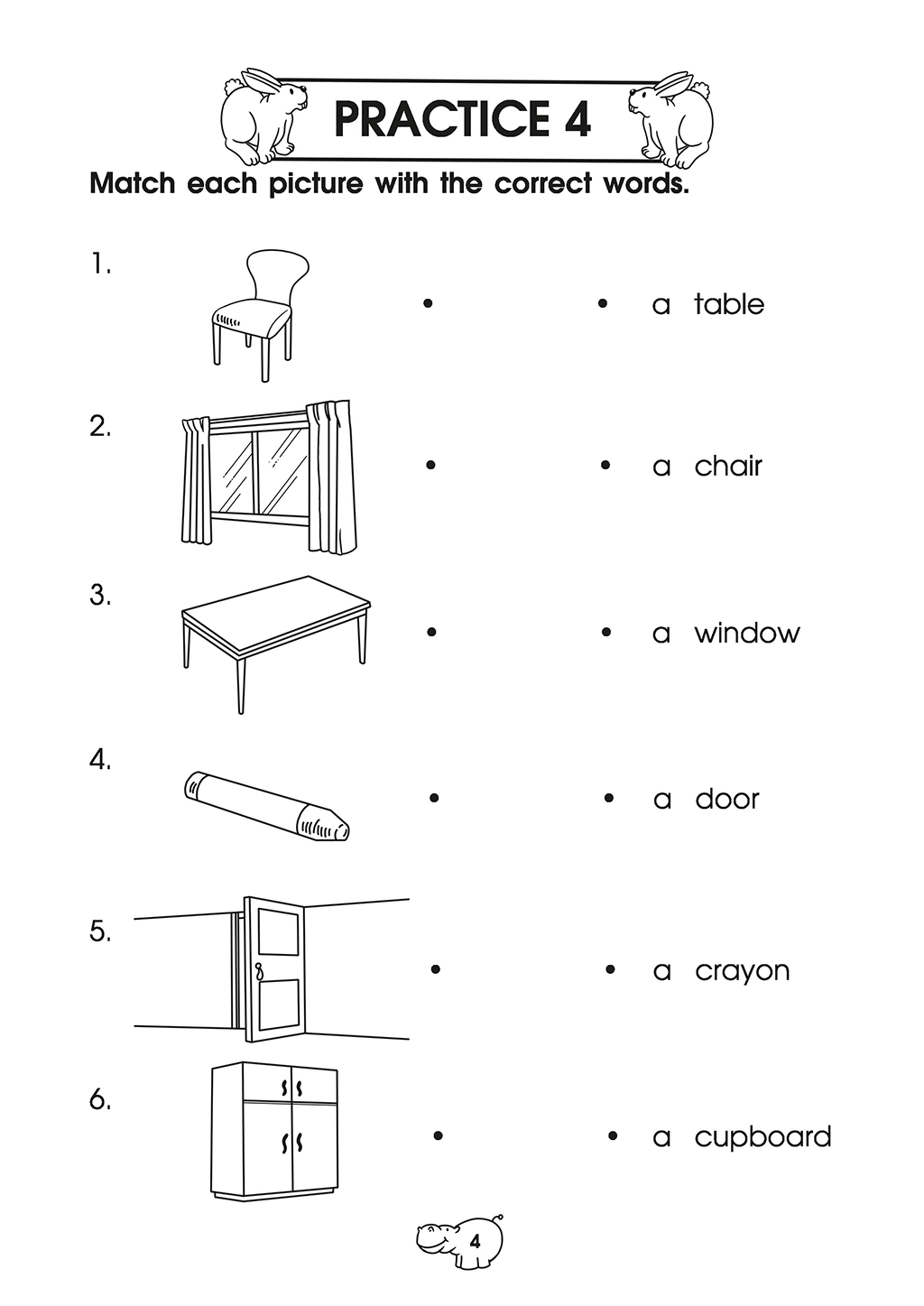 PRACTICE 4

Match each picture with the correct words.

1. • • a table

2. • • a chair

3. • • a window

4. • • a door

5. • • a crayon

6. • • a cupboard

4