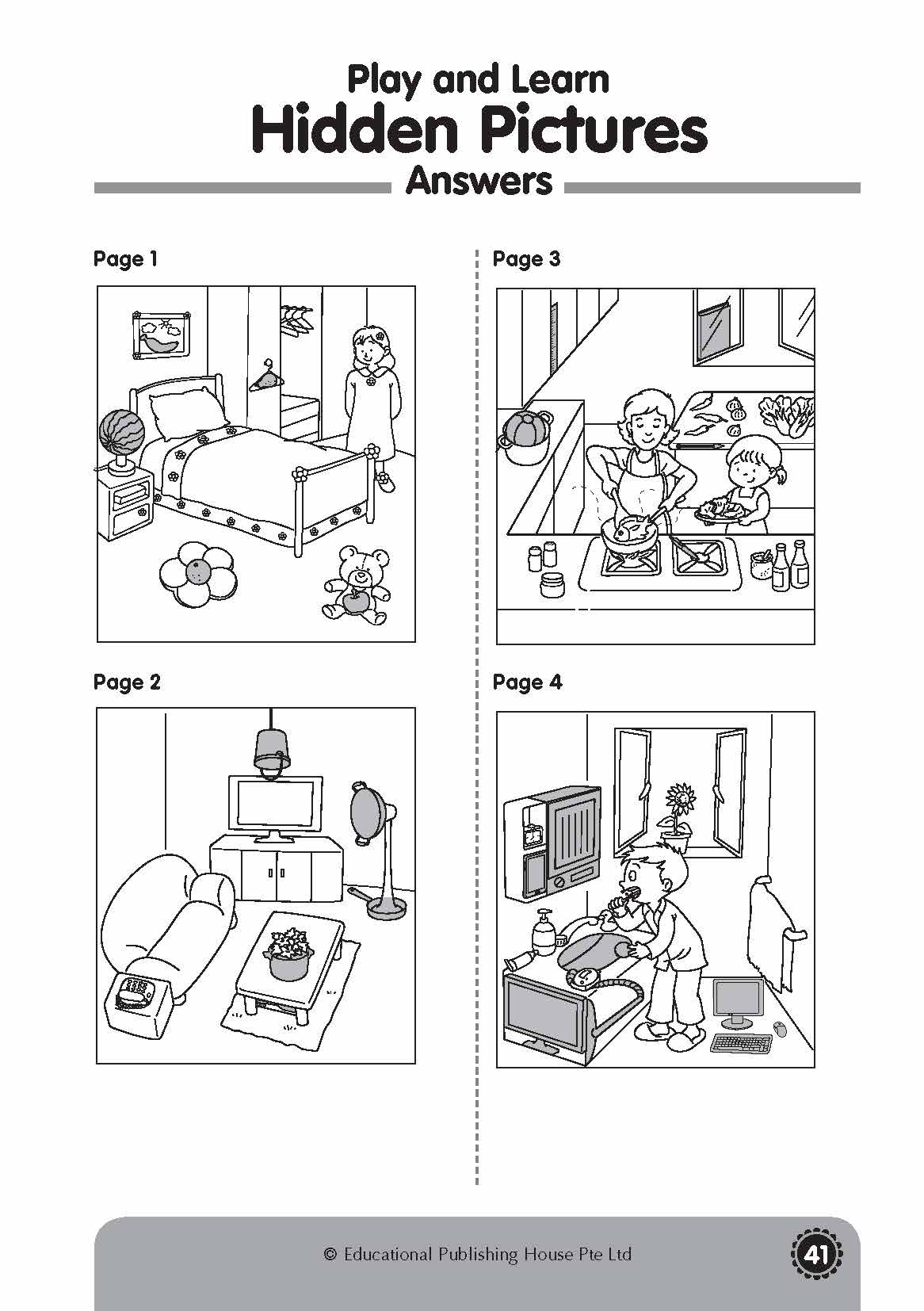 Play and Learn
Hidden Pictures
Answers

Page 1

Page 2

Page 3

Page 4

© Educational Publishing House Pte Ltd

41