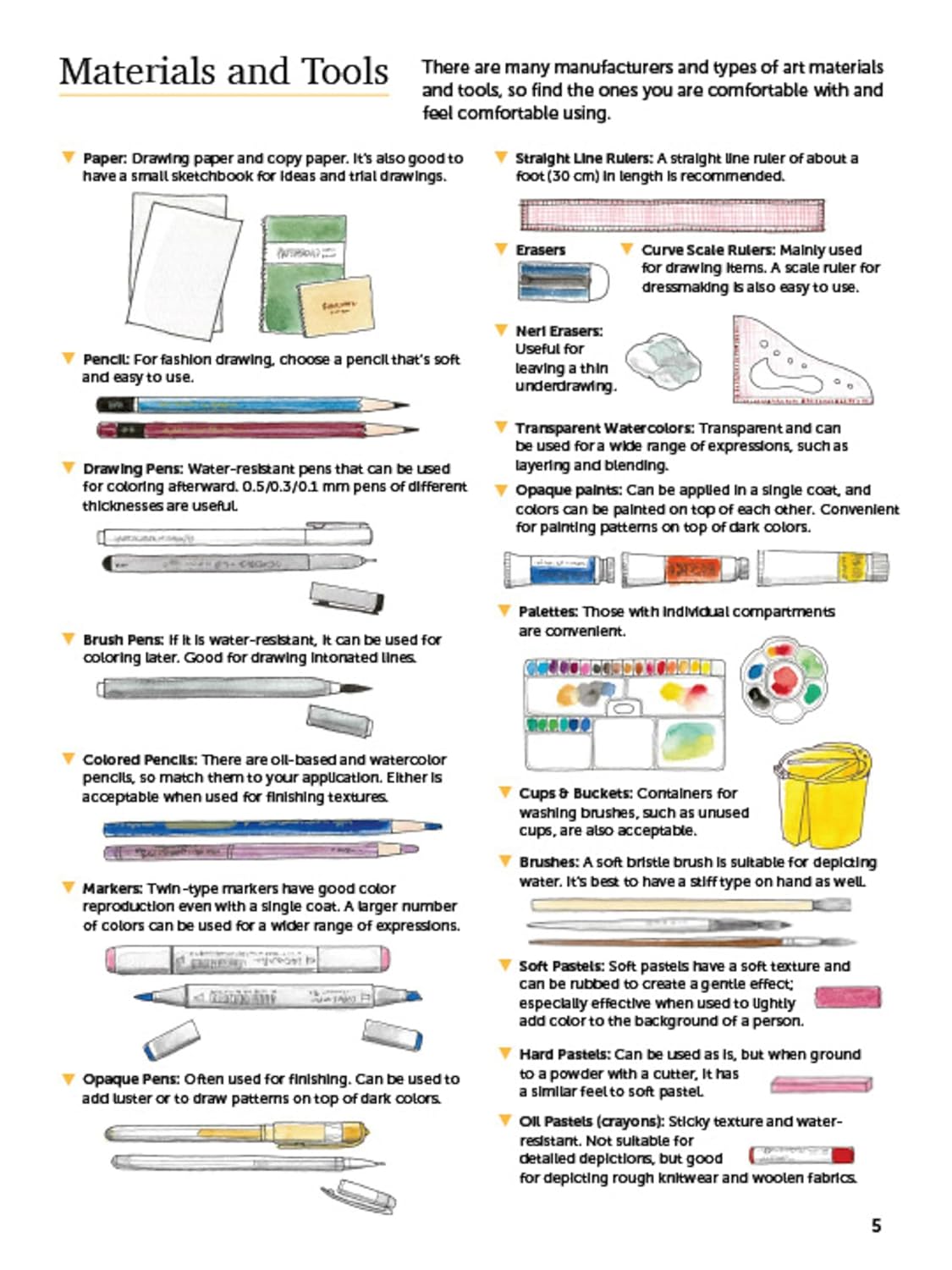 Materials and Tools

There are many manufacturers and types of art materials and tools, so find the ones you are comfortable with and feel comfortable using.

Paper: Drawing paper and copy paper. It's also good to have a small sketchbook for ideas and trial drawings.

Pencil: For fashion drawing, choose a pencil that's soft and easy to use.

Drawing Pens: Water-resistant pens that can be used for coloring afterward. 0.5/0.3/0.1 mm pens of different thicknesses are useful.

Brush Pens: If it is water-resistant, it can be used for coloring later. Good for drawing intonated lines.

Colored Pencils: There are oil-based and watercolor pencils, so match them to your application. Either is acceptable when used for finishing textures.

Markers: Twin-type markers have good color reproduction even with a single coat. A larger number of colors can be used for a wider range of expressions.

Opaque Pens: Often used for finishing. Can be used to add luster or to draw patterns on top of dark colors.

Straight Line Rulers: A straight line ruler of about a foot (30 cm) in length is recommended.

Erasers

Curve Scale Rulers: Mainly used for drawing items. A scale ruler for dressmaking is also easy to use.

Neri Erasers: Useful for leaving a thin underdrawing.

Transparent Watercolors: Transparent and can be used for a wide range of expressions, such as layering and blending.

Opaque paints: Can be applied in a single coat, and colors can be painted on top of each other. Convenient for painting patterns on top of dark colors.

Palettes: Those with individual compartments are convenient.

Cups & Buckets: Containers for washing brushes, such as unused cups, are also acceptable.

Brushes: A soft bristle brush is suitable for depicting water. It's best to have a stiff type on hand as well.

Soft Pastels: Soft pastels have a soft texture and can be rubbed to create a gentle effect; especially effective when used to lightly add color to the background of a person.

Hard Pastels: Can be used as is, but when ground to a powder with a cutter, it has a similar feel to soft pastel.

Oil Pastels (crayons): Sticky texture and water-resistant. Not suitable for detailed depictions, but good for depicting rough knitwear and woolen fabrics.

5