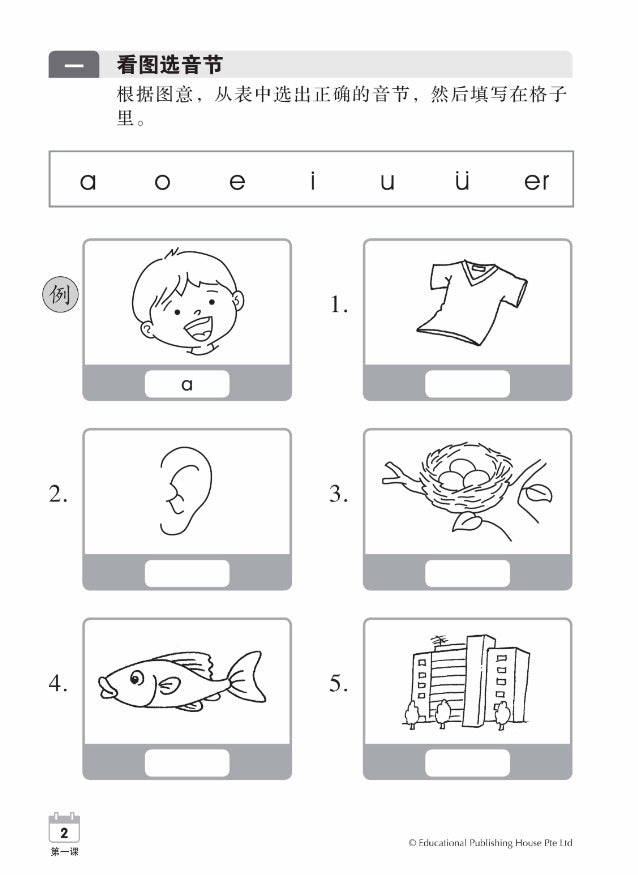 一 看图选音节

根据图意，从表中选出正确的音节，然后填写在格子里。

a o e i u ü er

例

a

1.

2.

3.

4.

5.

2
第一课

© Educational Publishing House Pte Ltd