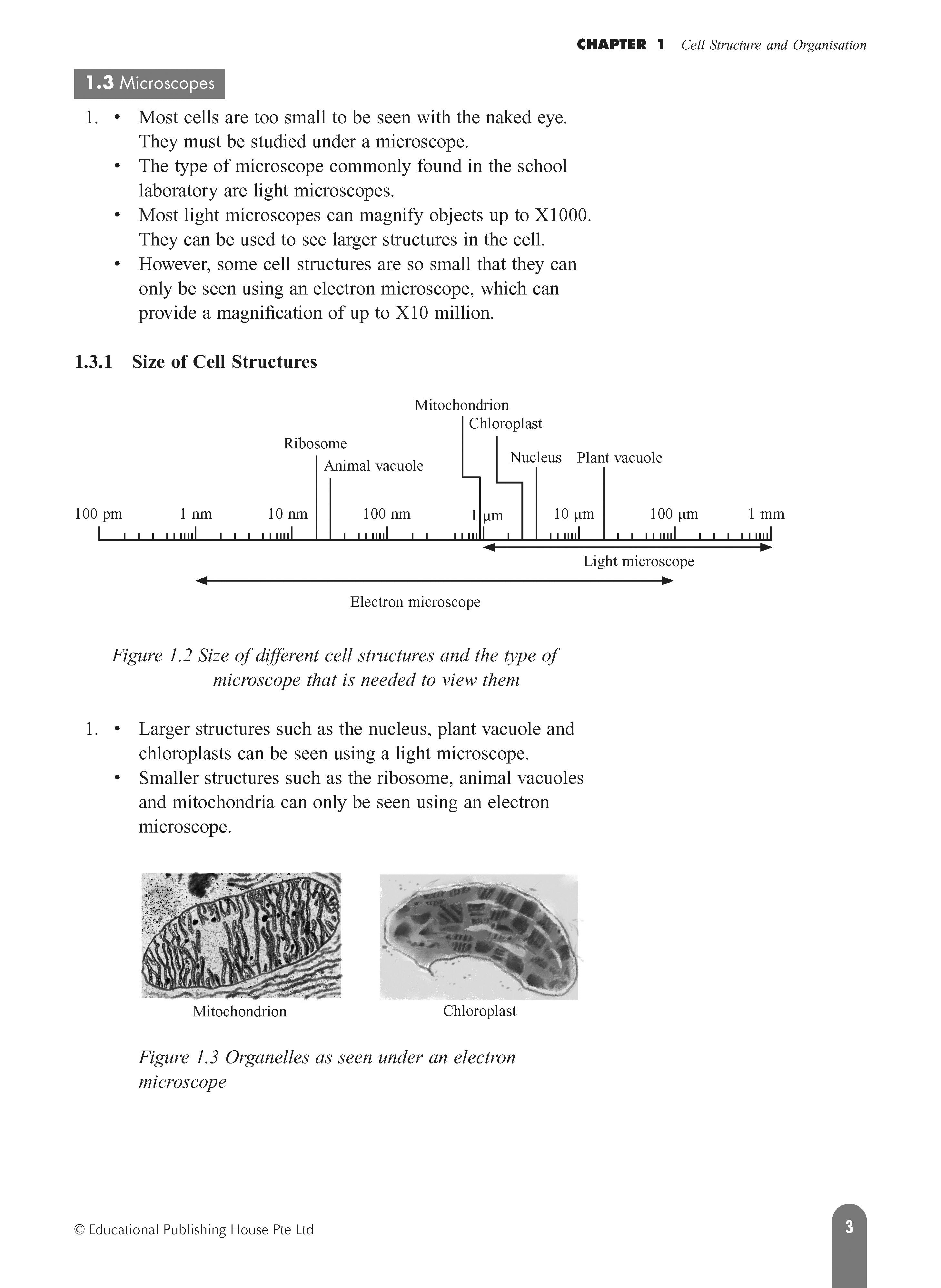 CHAPTER 1 Cell Structure and Organisation

1.3 Microscopes

1. • Most cells are too small to be seen with the naked eye. They must be studied under a microscope.
• The type of microscope commonly found in the school laboratory are light microscopes.
• Most light microscopes can magnify objects up to X1000. They can be used to see larger structures in the cell.
• However, some cell structures are so small that they can only be seen using an electron microscope, which can provide a magnification of up to X10 million.

1.3.1 Size of Cell Structures

Mitochondrion
Chloroplast
Ribosome
Animal vacuole
Nucleus
Plant vacuole
100 pm
1 nm
10 nm
100 nm
1 µm
10 µm
100 µm
1 mm
Light microscope
Electron microscope

Figure 1.2 Size of different cell structures and the type of microscope that is needed to view them

1. • Larger structures such as the nucleus, plant vacuole and chloroplasts can be seen using a light microscope.
• Smaller structures such as the ribosome, animal vacuoles and mitochondria can only be seen using an electron microscope.

Mitochondrion
Chloroplast

Figure 1.3 Organelles as seen under an electron microscope

© Educational Publishing House Pte Ltd
3