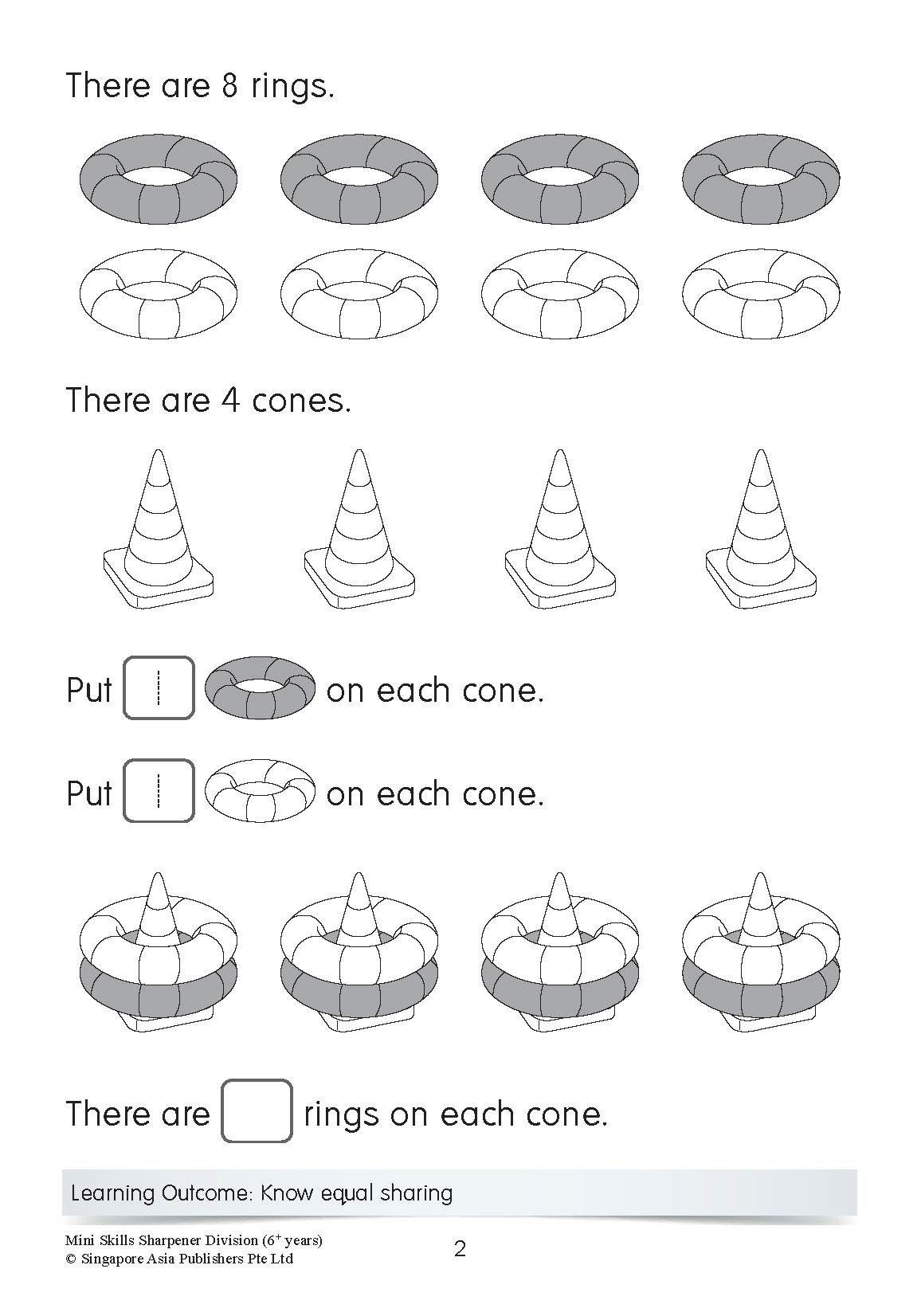 There are 8 rings.

There are 4 cones.

Put 1 on each cone.

Put 1 on each cone.

There are  rings on each cone.

Learning Outcome: Know equal sharing

Mini Skills Sharpener Division ($6^+$ years)
© Singapore Asia Publishers Pte Ltd

2