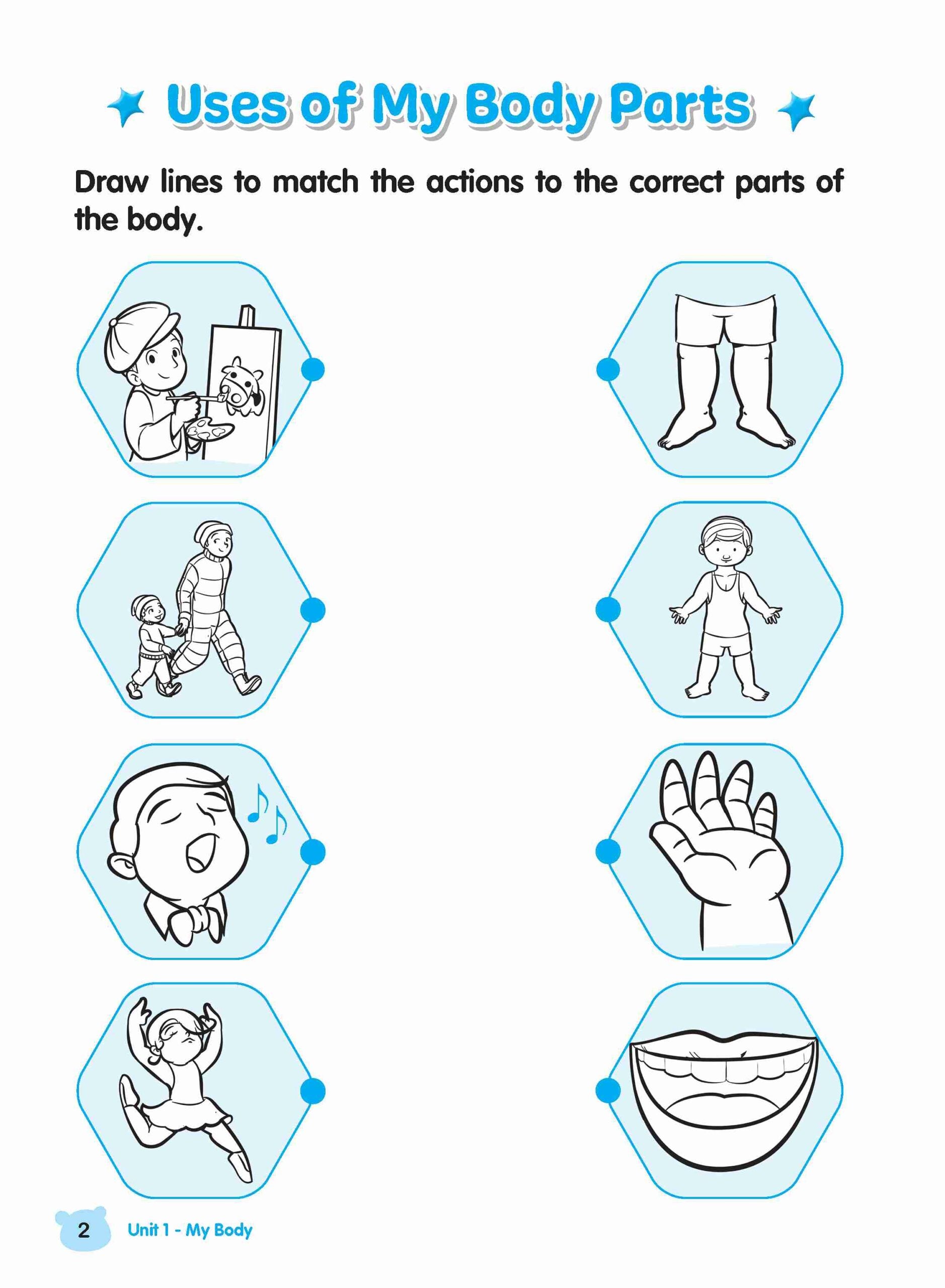 Uses of My Body Parts

Draw lines to match the actions to the correct parts of the body.

2 Unit 1 - My Body