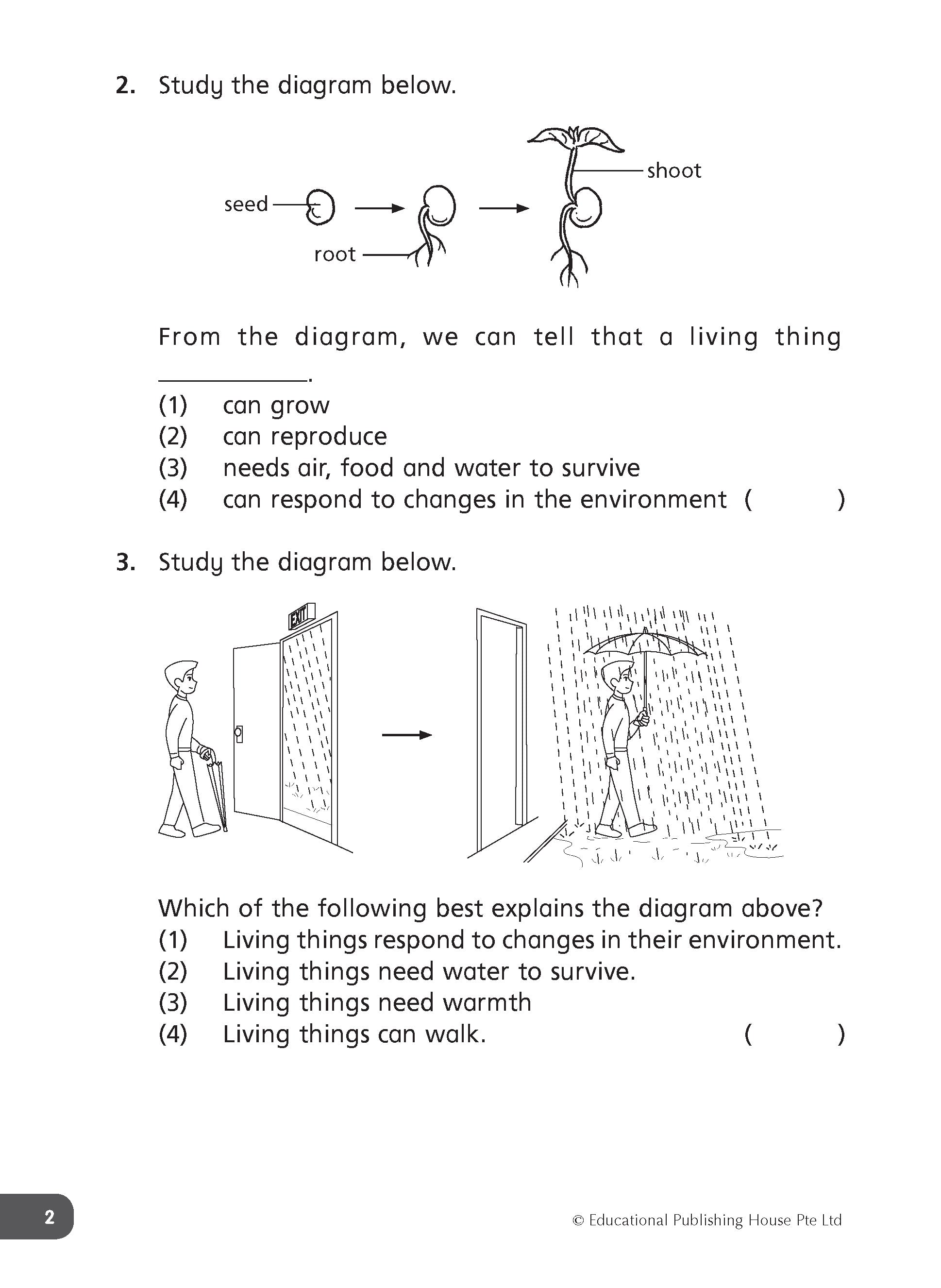 2. Study the diagram below.

seed

root

shoot

From the diagram, we can tell that a living thing ____________.

(1) can grow
(2) can reproduce
(3) needs air, food and water to survive
(4) can respond to changes in the environment ( )

3. Study the diagram below.

EXIT

Which of the following best explains the diagram above?
(1) Living things respond to changes in their environment.
(2) Living things need water to survive.
(3) Living things need warmth
(4) Living things can walk. ( )

2

© Educational Publishing House Pte Ltd