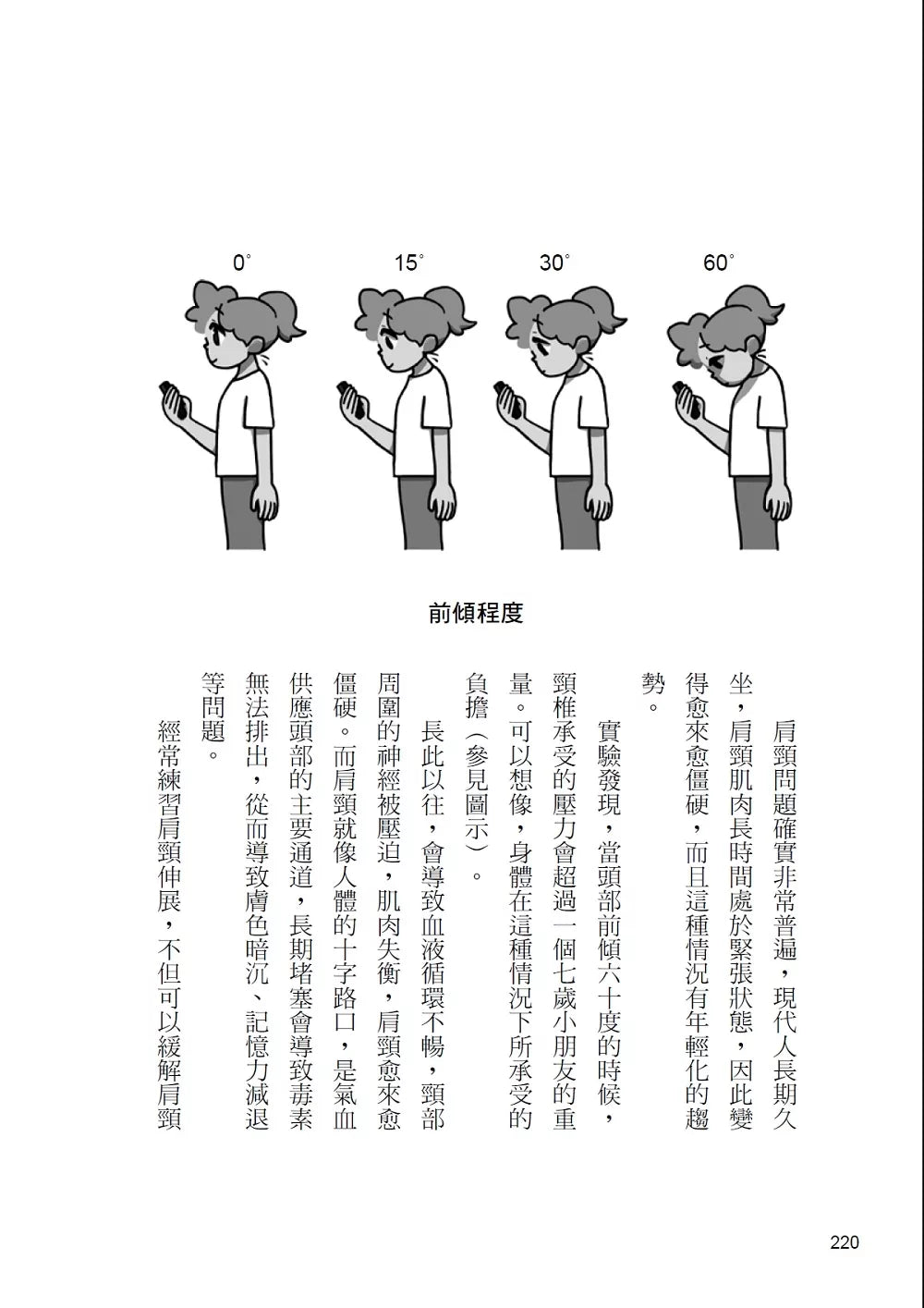 0°　15°　30°　60°

前傾程度

肩頸問題確實非常普遍，現代人長期久坐，肩頸肌肉長時間處於緊張狀態，因此變得愈來愈僵硬，而且這種情況有年輕化的趨勢。

實驗發現，當頭部前傾六十度的時候，頸椎承受的壓力會超過一個七歲小朋友的重量。可以想像，身體在這種情況下所承受的負擔（參見圖示）。

長此以往，會導致血液循環不暢，頸部周圍的神經被壓迫，肌肉失衡，肩頸愈來愈僵硬。而肩頸就像人體的十字路口，是氣血供應頭部的主要通道，長期堵塞會導致毒素無法排出，從而導致膚色暗沉、記憶力減退等問題。

經常練習肩頸伸展，不但可以緩解肩頸

220