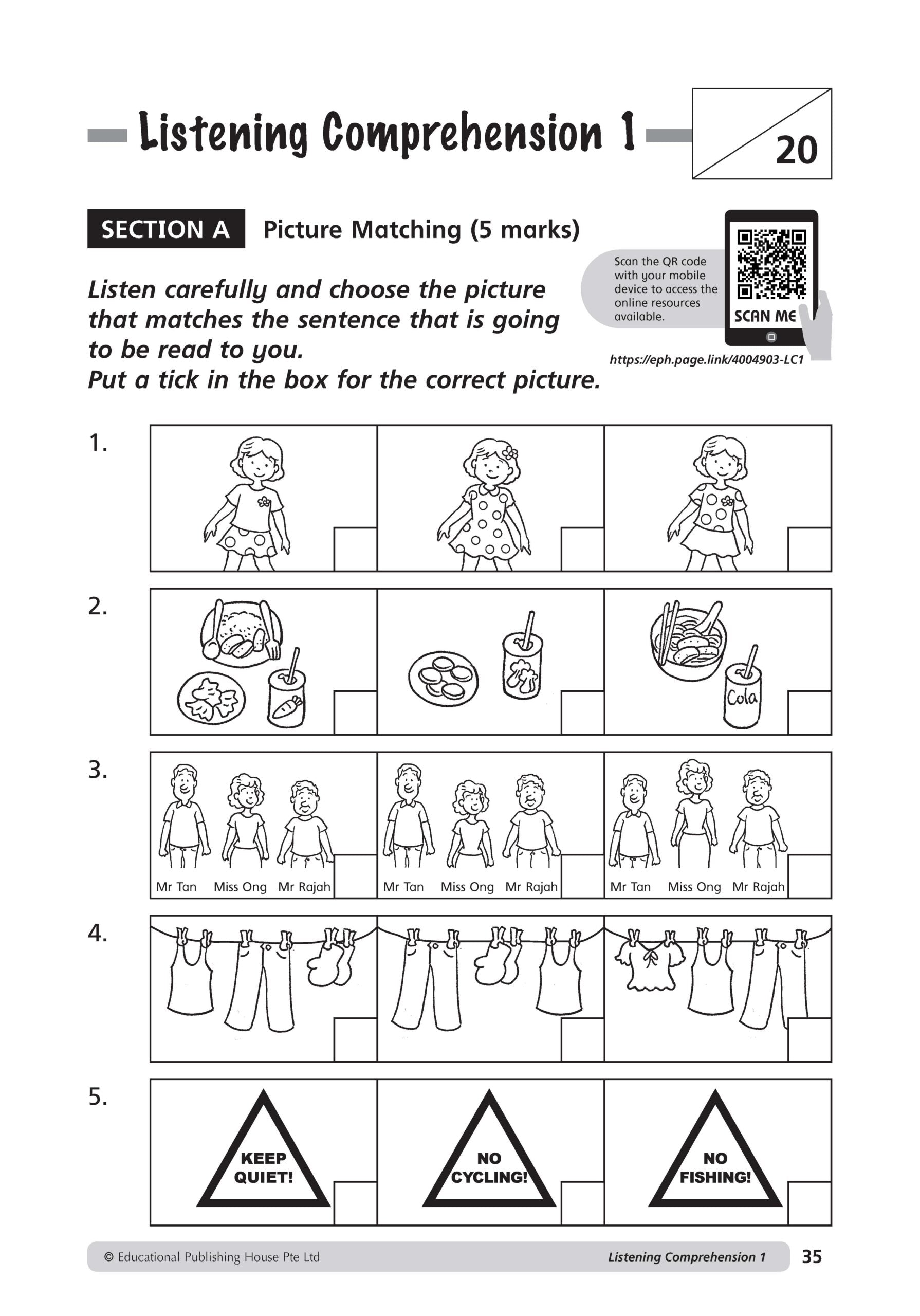 Listening Comprehension 1

20

SECTION A Picture Matching (5 marks)

Listen carefully and choose the picture that matches the sentence that is going to be read to you.
Put a tick in the box for the correct picture.

Scan the QR code with your mobile device to access the online resources available.

SCAN ME

https://eph.page.link/4004903-LC1

1.

2.

Cola

3.

Mr Tan Miss Ong Mr Rajah

Mr Tan Miss Ong Mr Rajah

Mr Tan Miss Ong Mr Rajah

4.

5.

KEEP QUIET!

NO CYCLING!

NO FISHING!

© Educational Publishing House Pte Ltd

Listening Comprehension 1

35