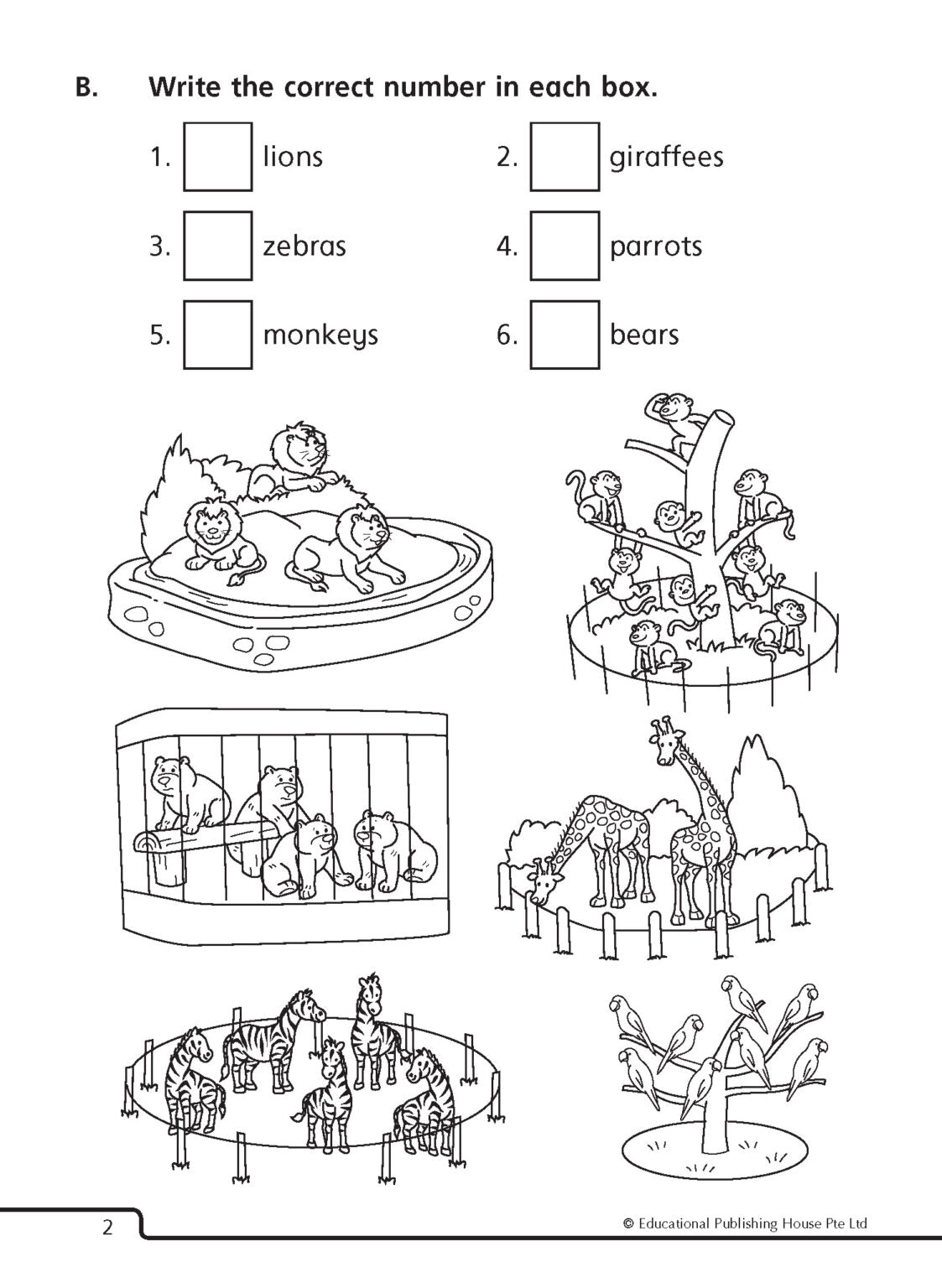 B. Write the correct number in each box.

1. lions

2. giraffees

3. zebras

4. parrots

5. monkeys

6. bears

2

© Educational Publishing House Pte Ltd