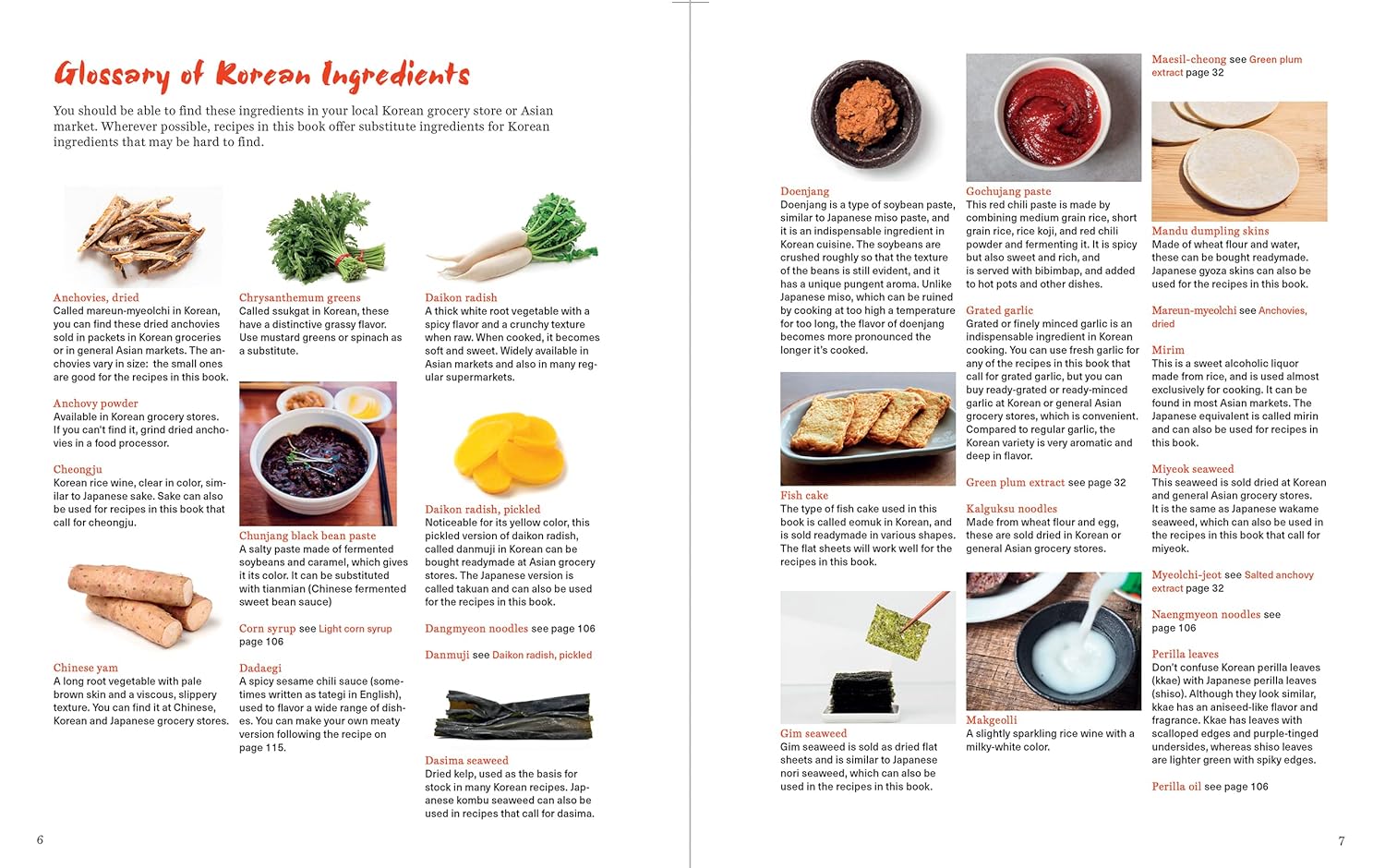 Glossary of Korean Ingredients

You should be able to find these ingredients in your local Korean grocery store or Asian market. Wherever possible, recipes in this book offer substitute ingredients for Korean ingredients that may be hard to find.

Anchovies, dried
Called mareun-myeolchi in Korean, you can find these dried anchovies sold in packets in Korean groceries or in general Asian markets. The anchovies vary in size: the small ones are good for the recipes in this book.

Anchovy powder
Available in Korean grocery stores. If you can't find it, grind dried anchovies in a food processor.

Cheongju
Korean rice wine, clear in color, similar to Japanese sake. Sake can also be used for recipes in this book that call for cheongju.

Chinese yam
A long root vegetable with pale brown skin and a viscous, slippery texture. You can find it at Chinese, Korean and Japanese grocery stores.

Chrysanthemum greens
Called ssukgat in Korean, these have a distinctive grassy flavor. Use mustard greens or spinach as a substitute.

Chunjang black bean paste
A salty paste made of fermented soybeans and caramel, which gives it its color. It can be substituted with tianmian (Chinese fermented sweet bean sauce)

Corn syrup see Light corn syrup page 106

Dadaegi
A spicy sesame chili sauce (sometimes written as tategi in English), used to flavor a wide range of dishes. You can make your own meaty version following the recipe on page 115.

Daikon radish
A thick white root vegetable with a spicy flavor and a crunchy texture when raw. When cooked, it becomes soft and sweet. Widely available in Asian markets and also in many regular supermarkets.

Daikon radish, pickled
Noticeable for its yellow color, this pickled version of daikon radish, called danmuji in Korean can be bought readymade at Asian grocery stores. The Japanese version is called takuan and can also be used for the recipes in this book.

Dangmyeon noodles see page 106

Danmuji see Daikon radish, pickled

Dasima seaweed
Dried kelp, used as the basis for stock in many Korean recipes. Japanese kombu seaweed can also be used in recipes that call for dasima.

6

Doenjang
Doenjang is a type of soybean paste, similar to Japanese miso paste, and it is an indispensable ingredient in Korean cuisine. The soybeans are crushed roughly so that the texture of the beans is still evident, and it has a unique pungent aroma. Unlike Japanese miso, which can be ruined by cooking at too high a temperature for too long, the flavor of doenjang becomes more pronounced the longer it's cooked.

Fish cake
The type of fish cake used in this book is called eomuk in Korean, and is sold readymade in various shapes. The flat sheets will work well for the recipes in this book.

Gim seaweed
Gim seaweed is sold as dried flat sheets and is similar to Japanese nori seaweed, which can also be used in the recipes in this book.

Gochujang paste
This red chili paste is made by combining medium grain rice, short grain rice, rice koji, and red chili powder and fermenting it. It is spicy but also sweet and rich, and is served with bibimbap, and added to hot pots and other dishes.

Grated garlic
Grated or finely minced garlic is an indispensable ingredient in Korean cooking. You can use fresh garlic for any of the recipes in this book that call for grated garlic, but you can buy ready-grated or ready-minced garlic at Korean or general Asian grocery stores, which is convenient. Compared to regular garlic, the Korean variety is very aromatic and deep in flavor.

Green plum extract see page 32

Kalguksu noodles
Made from wheat flour and egg, these are sold dried in Korean or general Asian grocery stores.

Makgeolli
A slightly sparkling rice wine with a milky-white color.

Maesil-cheong see Green plum extract page 32

Mandu dumpling skins
Made of wheat flour and water, these can be bought readymade. Japanese gyoza skins can also be used for the recipes in this book.

Mareun-myeolchi see Anchovies, dried

Mirim
This is a sweet alcoholic liquor made from rice, and is used almost exclusively for cooking. It can be found in most Asian markets. The Japanese equivalent is called mirin and can also be used for recipes in this book.

Miyeok seaweed
This seaweed is sold dried at Korean and general Asian grocery stores. It is the same as Japanese wakame seaweed, which can also be used in the recipes in this book that call for miyeok.

Myeolchi-jeot see Salted anchovy extract page 32

Naengmyeon noodles see page 106

Perilla leaves
Don't confuse Korean perilla leaves (kkae) with Japanese perilla leaves (shiso). Although they look similar, kkae has an aniseed-like flavor and fragrance. Kkae has leaves with scalloped edges and purple-tinged undersides, whereas shiso leaves are lighter green with spiky edges.

Perilla oil see page 106

7