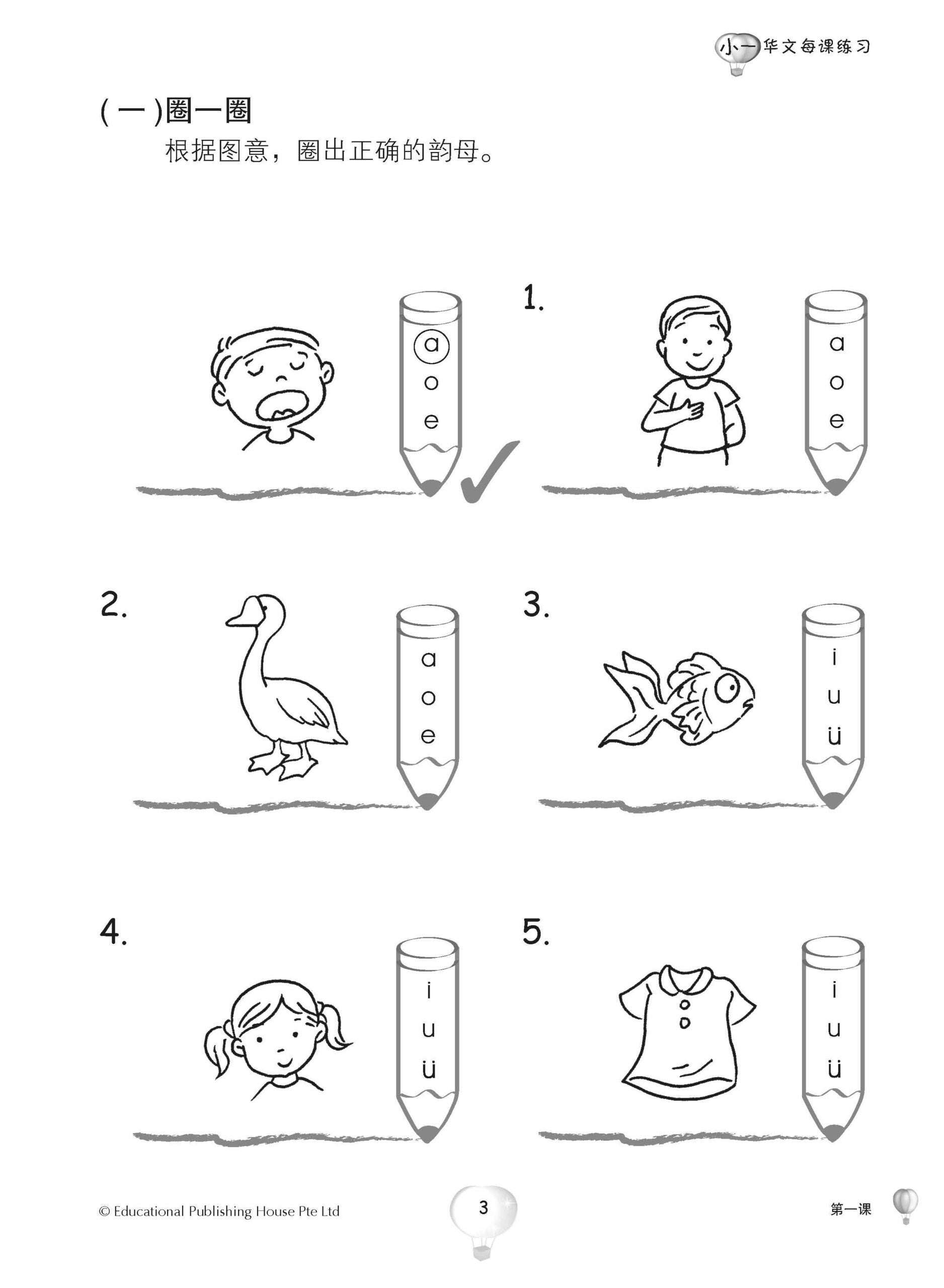 小一华文每课练习

(一)圈一圈

根据图意，圈出正确的韵母。

a
o
e

1.
a
o
e

2.
a
o
e

3.
i
u
ü

4.
i
u
ü

5.
i
u
ü

© Educational Publishing House Pte Ltd

3

第一课