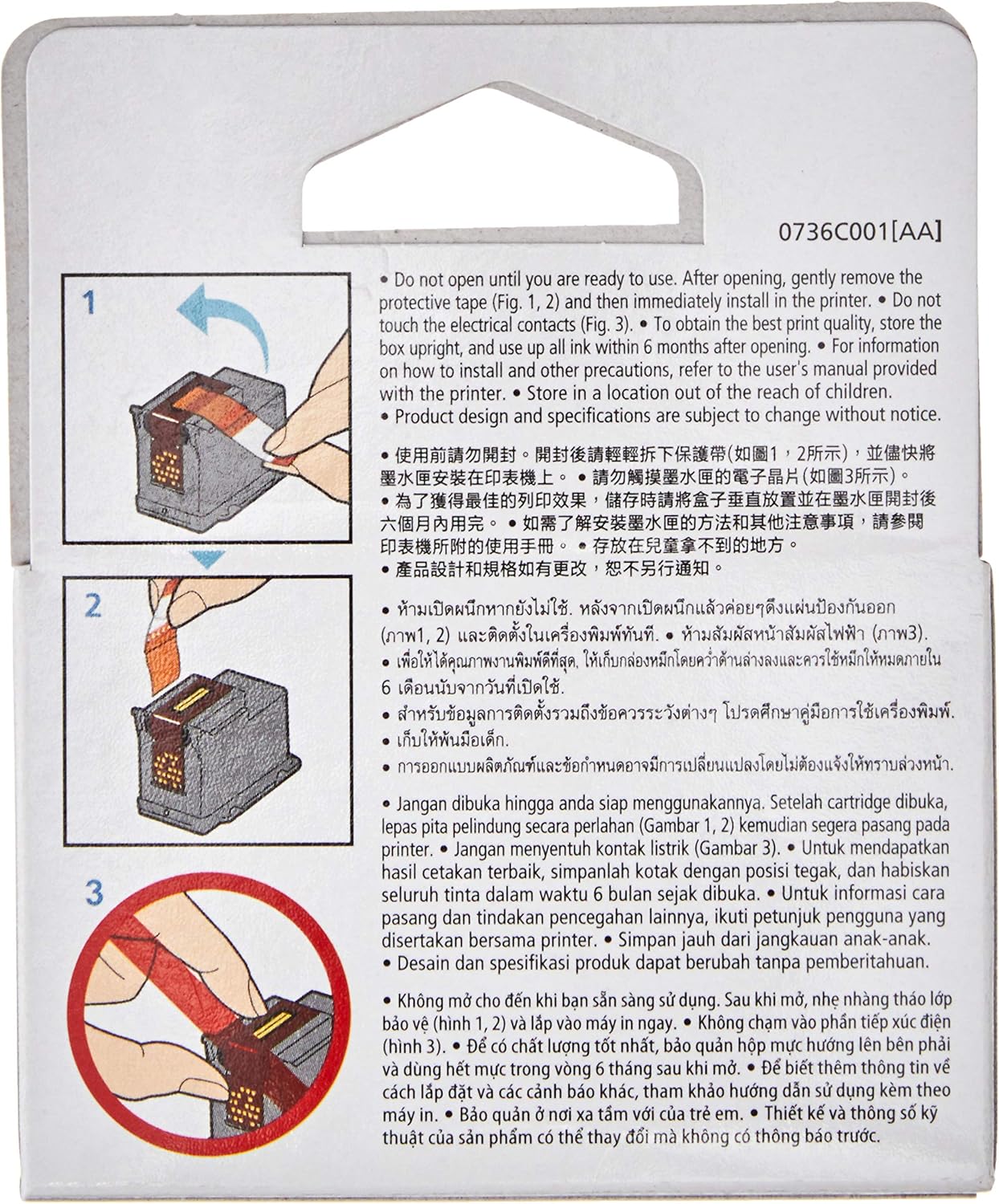 0736C001[AA]

1

2

3

• Do not open until you are ready to use. After opening, gently remove the protective tape (Fig. 1, 2) and then immediately install in the printer. • Do not touch the electrical contacts (Fig. 3). • To obtain the best print quality, store the box upright, and use up all ink within 6 months after opening. • For information on how to install and other precautions, refer to the user's manual provided with the printer. • Store in a location out of the reach of children.
• Product design and specifications are subject to change without notice.

• 使用前請勿開封。開封後請輕輕拆下保護帶(如圖1，2所示)，並儘快將墨水匣安裝在印表機上。 • 請勿觸摸墨水匣的電子晶片(如圖3所示)。
• 為了獲得最佳的列印效果，儲存時請將盒子垂直放置並在墨水匣開封後六個月內用完。 • 如需了解安裝墨水匣的方法和其他注意事項，請參閱印表機所附的使用手冊。 • 存放在兒童拿不到的地方。
• 產品設計和規格如有更改，恕不另行通知。

• ห้ามเปิดผนึกหากยังไม่ใช้. หลังจากเปิดผนึกแล้วค่อยๆดึงแผ่นป้องกันออก (ภาพ1, 2) และติดตั้งในเครื่องพิมพ์ทันที. • ห้ามสัมผัสหน้าสัมผัสไฟฟ้า (ภาพ3).
• เพื่อให้ได้คุณภาพงานพิมพ์ดีที่สุด, ให้เก็บกล่องหมึกโดยคว่ำด้านล่างลงและควรใช้หมึกให้หมดภายใน 6 เดือนนับจากวันที่เปิดใช้.
• สำหรับข้อมูลการติดตั้งรวมถึงข้อควรระวังต่างๆ โปรดศึกษาคู่มือการใช้เครื่องพิมพ์.
• เก็บให้พ้นมือเด็ก.
• การออกแบบผลิตภัณฑ์และข้อกำหนดอาจมีการเปลี่ยนแปลงโดยไม่ต้องแจ้งให้ทราบล่วงหน้า.

• Jangan dibuka hingga anda siap menggunakannya. Setelah cartridge dibuka, lepas pita pelindung secara perlahan (Gambar 1, 2) kemudian segera pasang pada printer. • Jangan menyentuh kontak listrik (Gambar 3). • Untuk mendapatkan hasil cetakan terbaik, simpanlah kotak dengan posisi tegak, dan habiskan seluruh tinta dalam waktu 6 bulan sejak dibuka. • Untuk informasi cara pasang dan tindakan pencegahan lainnya, ikuti petunjuk pengguna yang disertakan bersama printer. • Simpan jauh dari jangkauan anak-anak.
• Desain dan spesifikasi produk dapat berubah tanpa pemberitahuan.

• Không mở cho đến khi bạn sẵn sàng sử dụng. Sau khi mở, nhẹ nhàng tháo lớp bảo vệ (hình 1, 2) và lắp vào máy in ngay. • Không chạm vào phần tiếp xúc điện (hình 3). • Để có chất lượng tốt nhất, bảo quản hộp mực hướng lên bên phải và dùng hết mực trong vòng 6 tháng sau khi mở. • Để biết thêm thông tin về cách lắp đặt và các cảnh báo khác, tham khảo hướng dẫn sử dụng kèm theo máy in. • Bảo quản ở nơi xa tầm với của trẻ em. • Thiết kế và thông số kỹ thuật của sản phẩm có thể thay đổi mà không có thông báo trước.