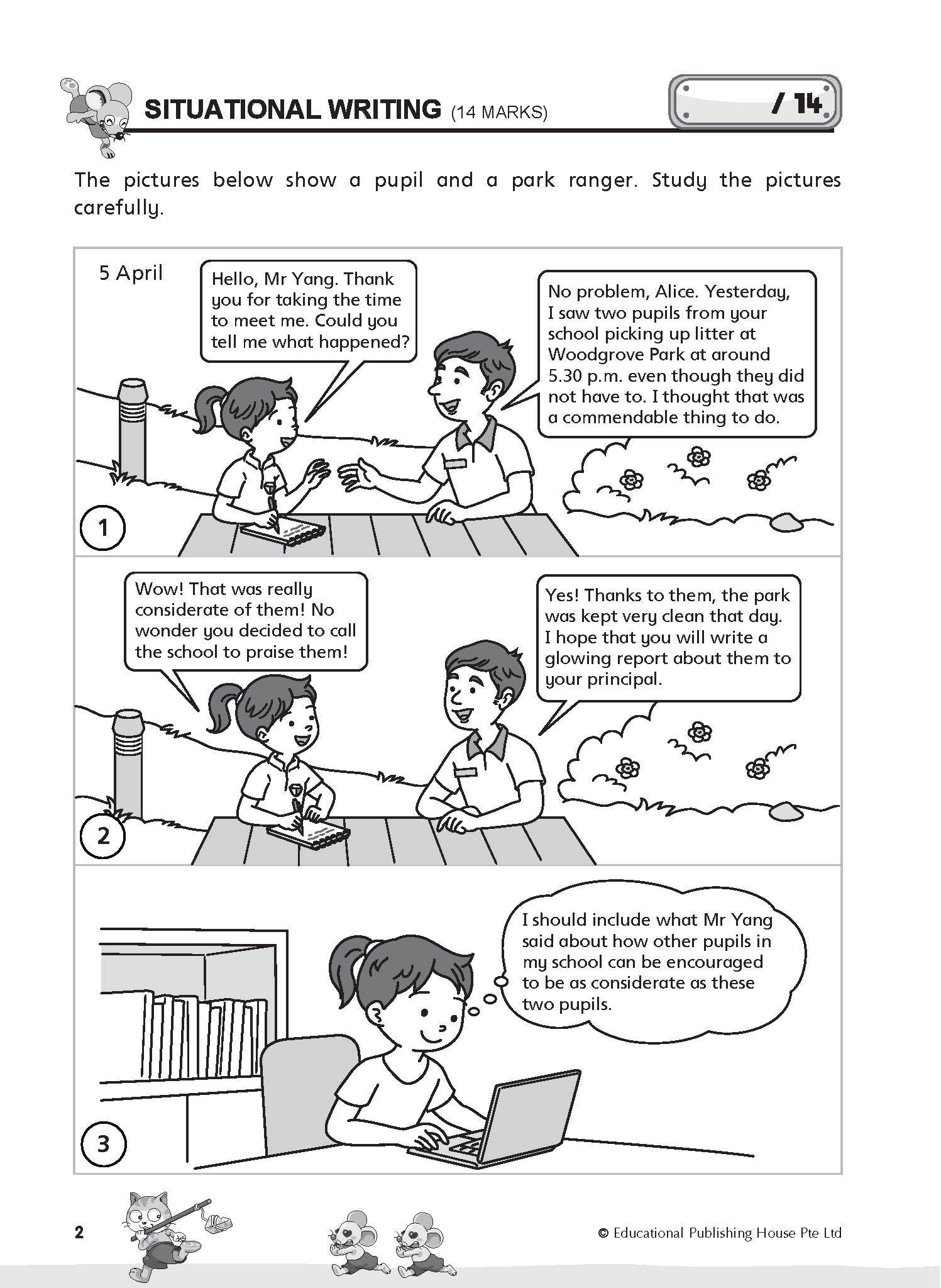 SITUATIONAL WRITING (14 MARKS)

/ 14

The pictures below show a pupil and a park ranger. Study the pictures carefully.

5 April

Hello, Mr Yang. Thank you for taking the time to meet me. Could you tell me what happened?

No problem, Alice. Yesterday, I saw two pupils from your school picking up litter at Woodgrove Park at around 5.30 p.m. even though they did not have to. I thought that was a commendable thing to do.

1

Wow! That was really considerate of them! No wonder you decided to call the school to praise them!

Yes! Thanks to them, the park was kept very clean that day. I hope that you will write a glowing report about them to your principal.

2

I should include what Mr Yang said about how other pupils in my school can be encouraged to be as considerate as these two pupils.

3

2

© Educational Publishing House Pte Ltd