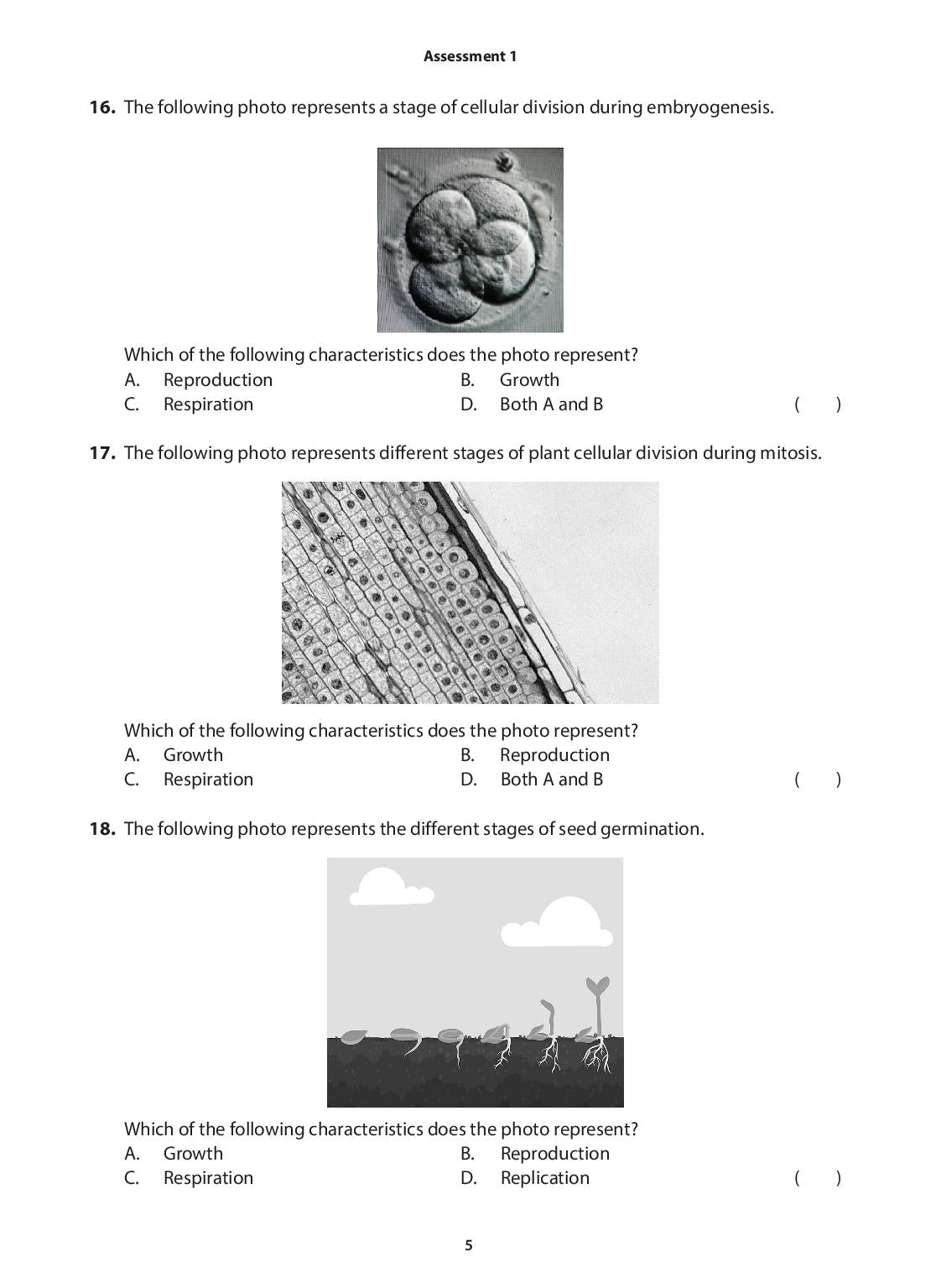 Assessment 1

16. The following photo represents a stage of cellular division during embryogenesis.

Which of the following characteristics does the photo represent?
A. Reproduction
B. Growth
C. Respiration
D. Both A and B
( )

17. The following photo represents different stages of plant cellular division during mitosis.

Which of the following characteristics does the photo represent?
A. Growth
B. Reproduction
C. Respiration
D. Both A and B
( )

18. The following photo represents the different stages of seed germination.

Which of the following characteristics does the photo represent?
A. Growth
B. Reproduction
C. Respiration
D. Replication
( )

5