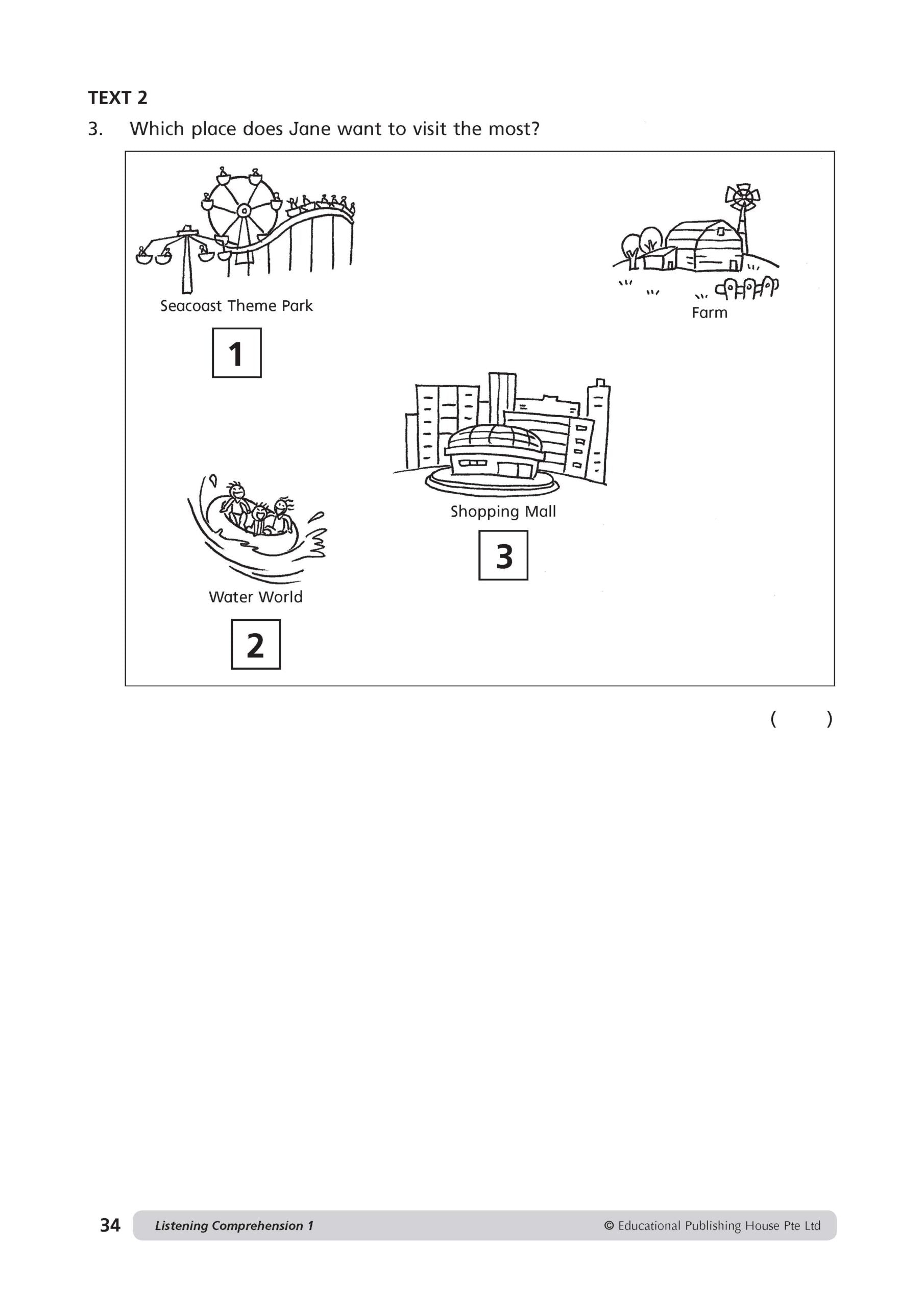 TEXT 2

3. Which place does Jane want to visit the most?

Seacoast Theme Park

1

Farm

Shopping Mall

3

Water World

2

( )

34 Listening Comprehension 1 © Educational Publishing House Pte Ltd