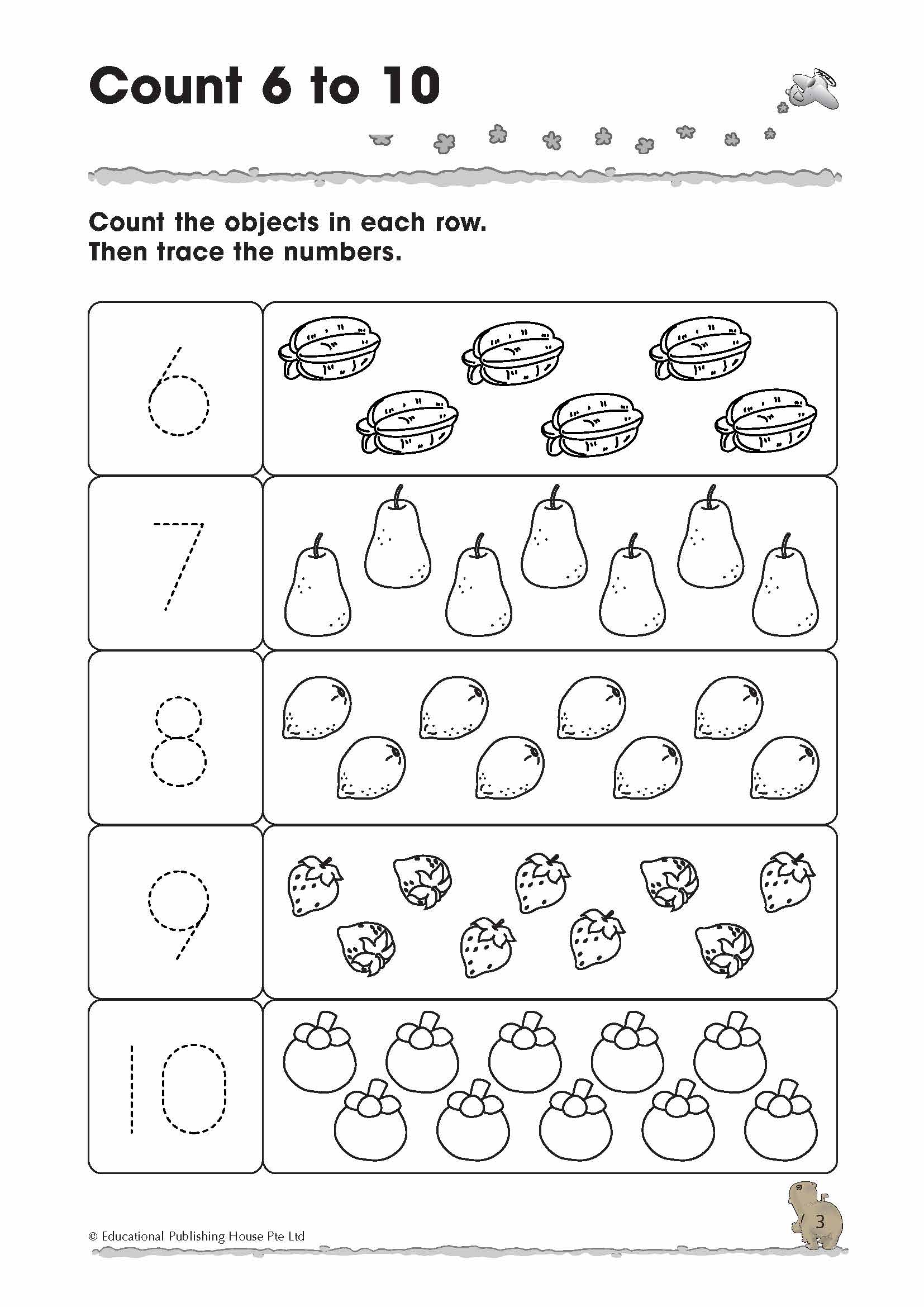 Count 6 to 10

Count the objects in each row.
Then trace the numbers.

6

7

8

9

10

© Educational Publishing House Pte Ltd

3