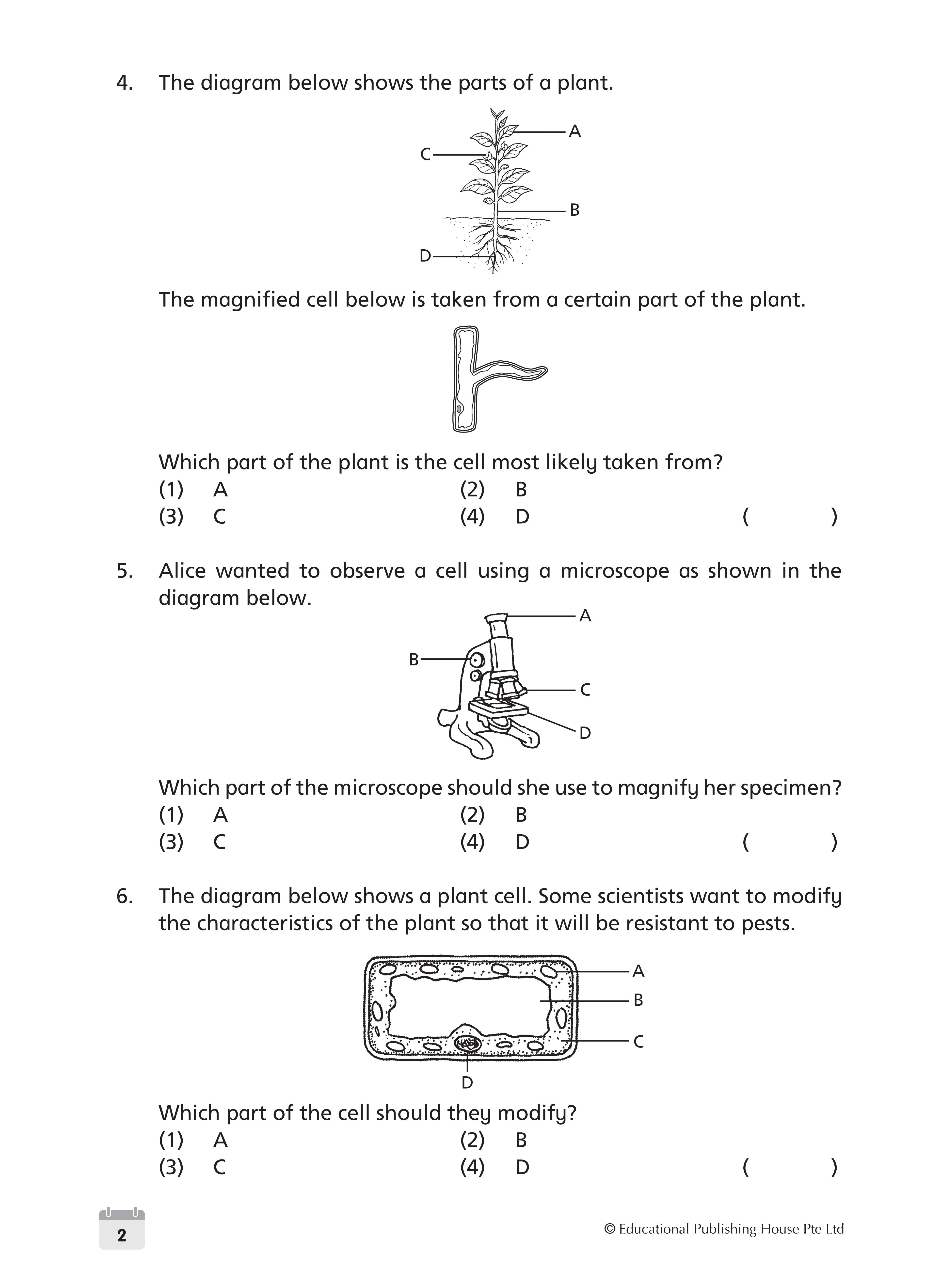 4. The diagram below shows the parts of a plant.

A
C
B
D

The magnified cell below is taken from a certain part of the plant.

Which part of the plant is the cell most likely taken from?

(1) A (2) B
(3) C (4) D ( )

5. Alice wanted to observe a cell using a microscope as shown in the diagram below.

A
B
C
D

Which part of the microscope should she use to magnify her specimen?

(1) A (2) B
(3) C (4) D ( )

6. The diagram below shows a plant cell. Some scientists want to modify the characteristics of the plant so that it will be resistant to pests.

A
B
C
D

Which part of the cell should they modify?

(1) A (2) B
(3) C (4) D ( )

2

© Educational Publishing House Pte Ltd