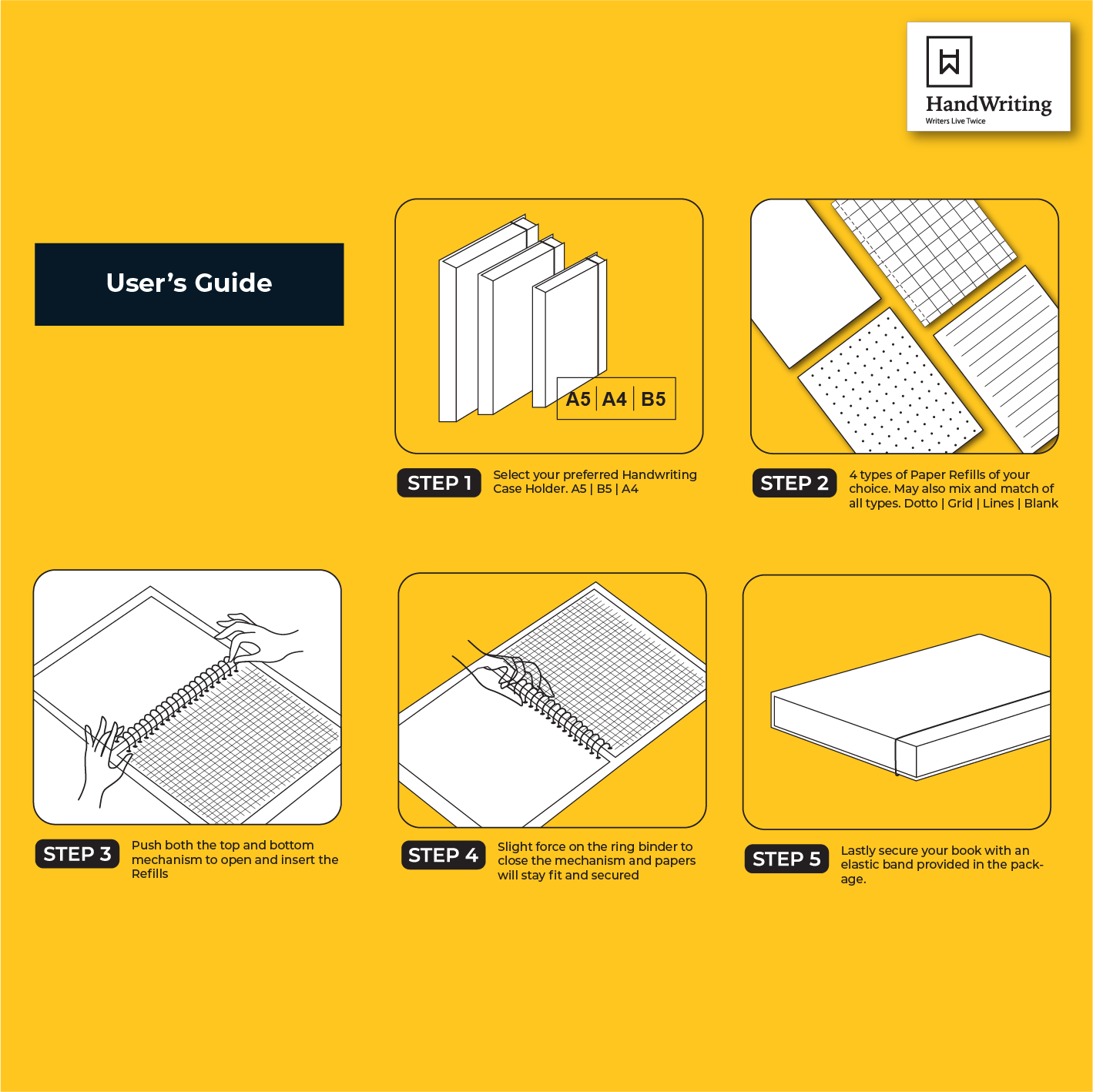 HandWriting
Writers Live Twice

User's Guide

A5 | A4 | B5

STEP 1 Select your preferred Handwriting Case Holder. A5 | B5 | A4

STEP 2 4 types of Paper Refills of your choice. May also mix and match of all types. Dotto | Grid | Lines | Blank

STEP 3 Push both the top and bottom mechanism to open and insert the Refills

STEP 4 Slight force on the ring binder to close the mechanism and papers will stay fit and secured

STEP 5 Lastly secure your book with an elastic band provided in the package.