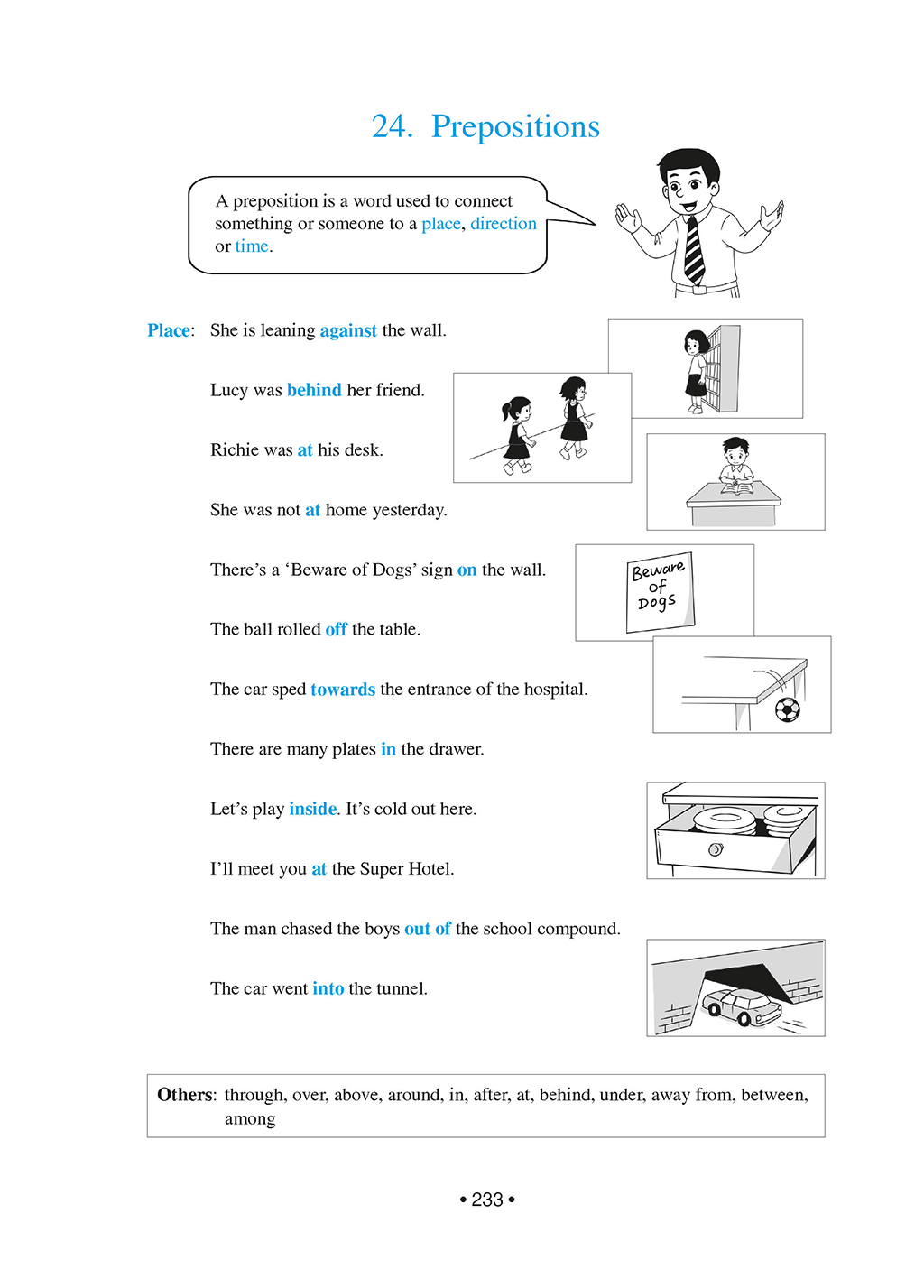 24. Prepositions

A preposition is a word used to connect something or someone to a place, direction or time.

Place: She is leaning against the wall.

Lucy was behind her friend.

Richie was at his desk.

She was not at home yesterday.

There's a 'Beware of Dogs' sign on the wall.

Beware of Dogs

The ball rolled off the table.

The car sped towards the entrance of the hospital.

There are many plates in the drawer.

Let's play inside. It's cold out here.

I'll meet you at the Super Hotel.

The man chased the boys out of the school compound.

The car went into the tunnel.

Others: through, over, above, around, in, after, at, behind, under, away from, between, among

• 233 •