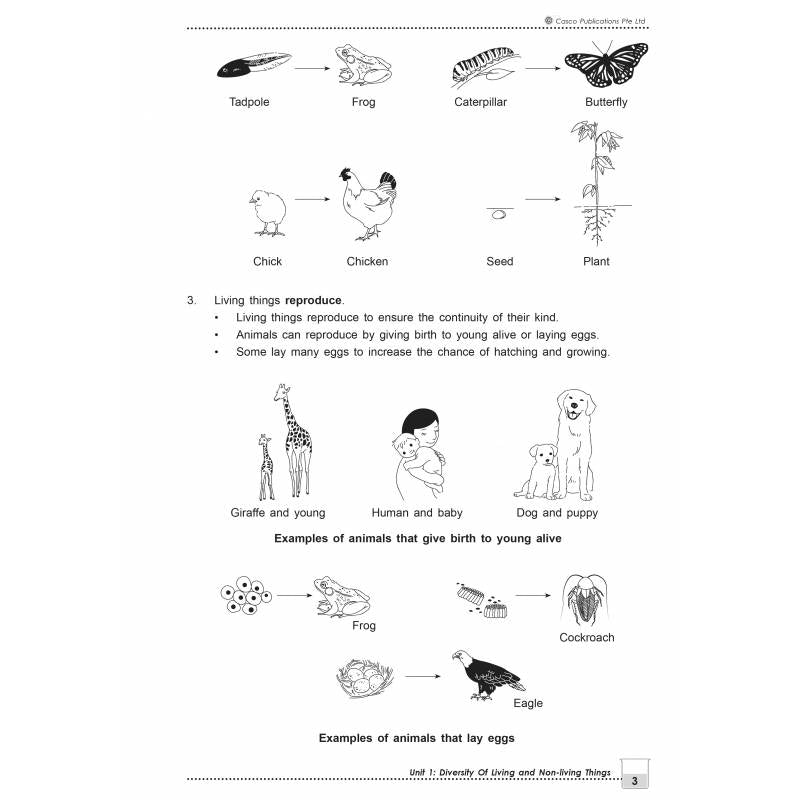 © Casco Publications Pte Ltd

Tadpole Frog Caterpillar Butterfly

Chick Chicken Seed Plant

3. Living things **reproduce**.
• Living things reproduce to ensure the continuity of their kind.
• Animals can reproduce by giving birth to young alive or laying eggs.
• Some lay many eggs to increase the chance of hatching and growing.

Giraffe and young Human and baby Dog and puppy

**Examples of animals that give birth to young alive**

Frog

Cockroach

Eagle

**Examples of animals that lay eggs**

Unit 1: Diversity Of Living and Non-living Things 3