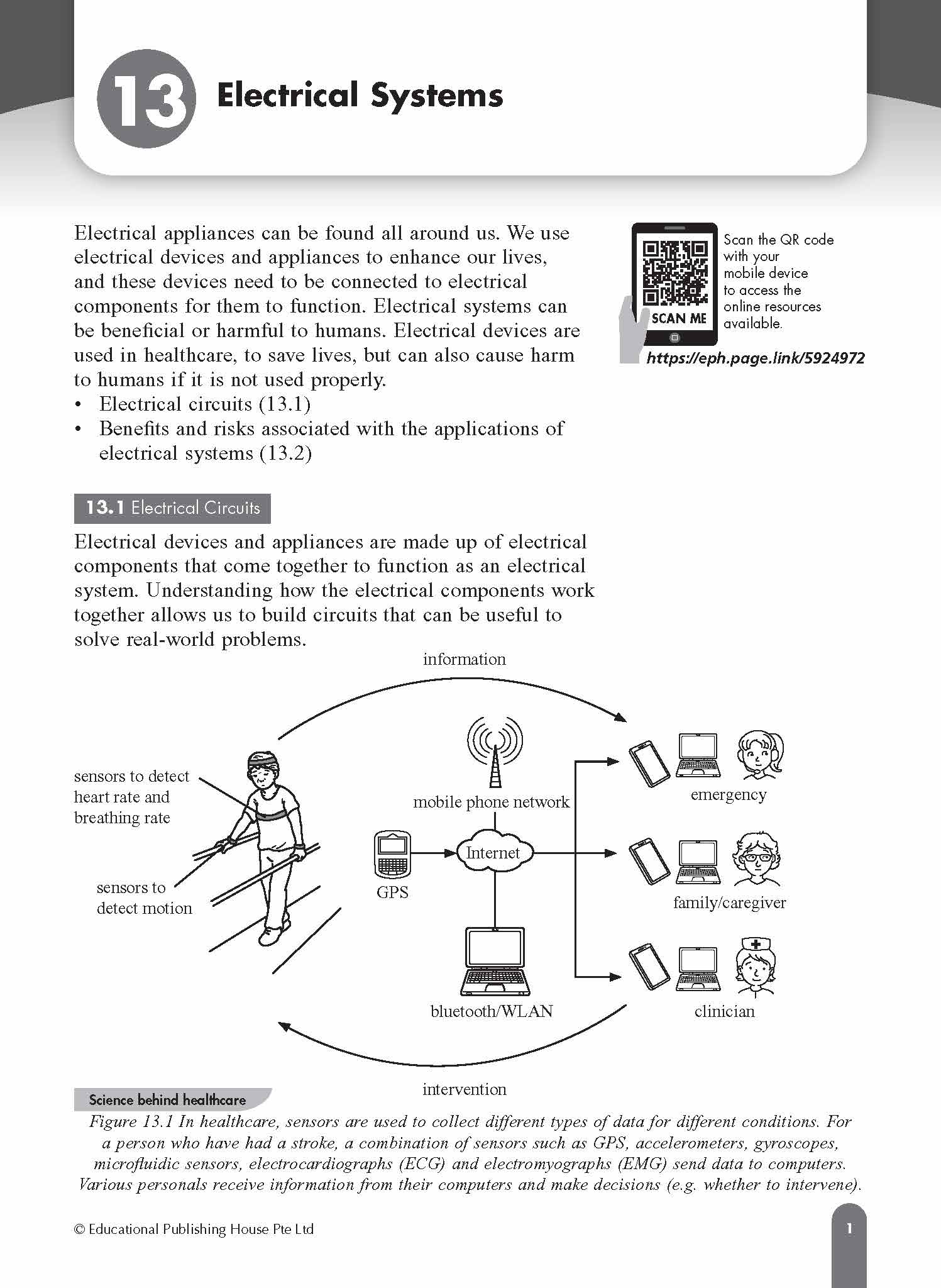 13 Electrical Systems

Electrical appliances can be found all around us. We use electrical devices and appliances to enhance our lives, and these devices need to be connected to electrical components for them to function. Electrical systems can be beneficial or harmful to humans. Electrical devices are used in healthcare, to save lives, but can also cause harm to humans if it is not used properly.
• Electrical circuits (13.1)
• Benefits and risks associated with the applications of electrical systems (13.2)

SCAN ME

Scan the QR code with your mobile device to access the online resources available.

https://eph.page.link/5924972

13.1 Electrical Circuits

Electrical devices and appliances are made up of electrical components that come together to function as an electrical system. Understanding how the electrical components work together allows us to build circuits that can be useful to solve real-world problems.

information

sensors to detect heart rate and breathing rate

sensors to detect motion

mobile phone network

GPS

Internet

bluetooth/WLAN

emergency

family/caregiver

clinician

intervention

Science behind healthcare

Figure 13.1 In healthcare, sensors are used to collect different types of data for different conditions. For a person who have had a stroke, a combination of sensors such as GPS, accelerometers, gyroscopes, microfluidic sensors, electrocardiographs (ECG) and electromyographs (EMG) send data to computers. Various personals receive information from their computers and make decisions (e.g. whether to intervene).

© Educational Publishing House Pte Ltd

1