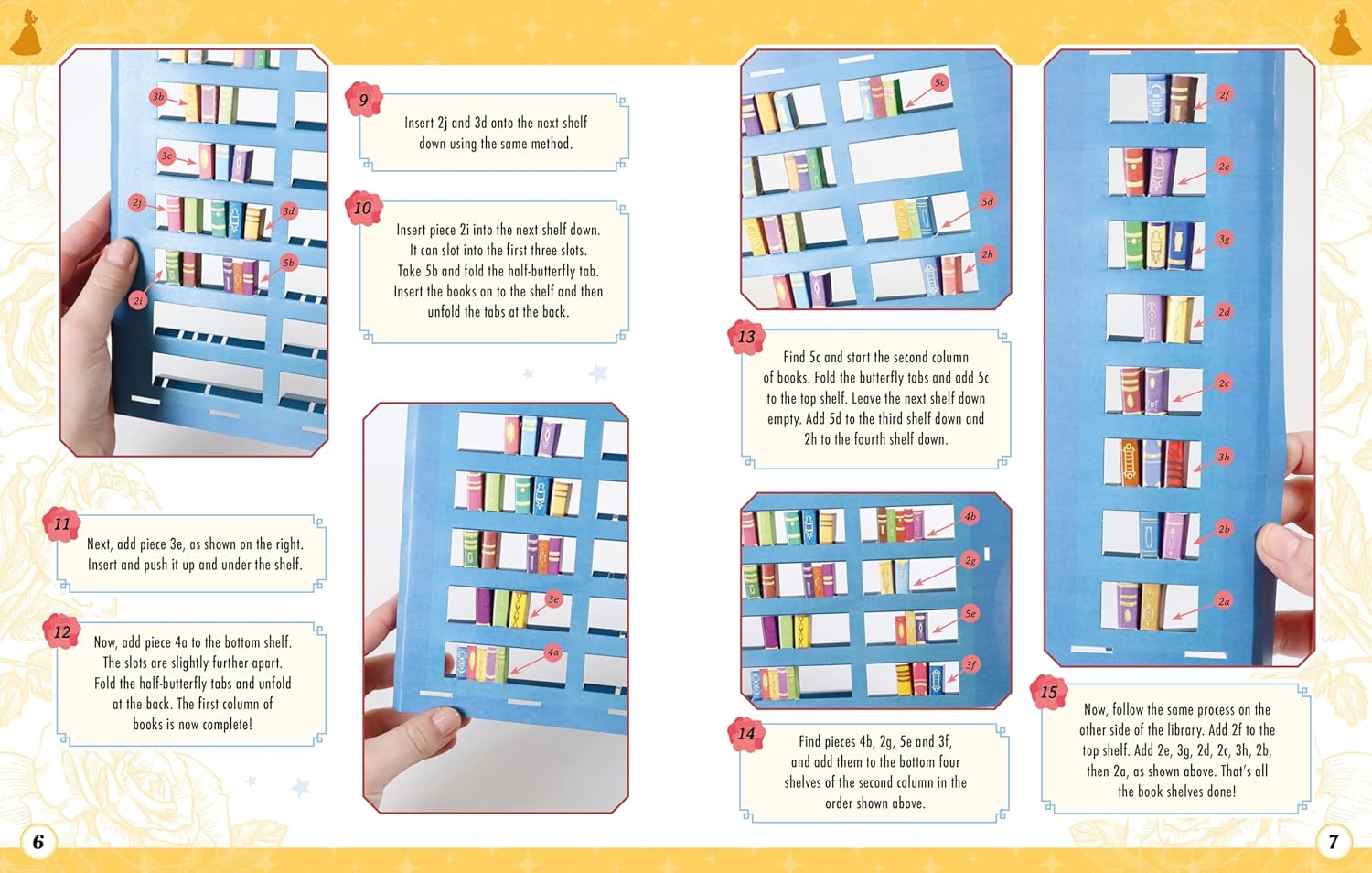 3b
3c
2j
3d
5b
2i

9
Insert 2j and 3d onto the next shelf down using the same method.

10
Insert piece 2i into the next shelf down. It can slot into the first three slots. Take 5b and fold the half-butterfly tab. Insert the books on to the shelf and then unfold the tabs at the back.

11
Next, add piece 3e, as shown on the right. Insert and push it up and under the shelf.

12
Now, add piece 4a to the bottom shelf. The slots are slightly further apart. Fold the half-butterfly tabs and unfold at the back. The first column of books is now complete!

3e
4a

6

5c
5d
2h

13
Find 5c and start the second column of books. Fold the butterfly tabs and add 5c to the top shelf. Leave the next shelf down empty. Add 5d to the third shelf down and 2h to the fourth shelf down.

4b
2g
5e
3f

14
Find pieces 4b, 2g, 5e and 3f, and add them to the bottom four shelves of the second column in the order shown above.

2f
2e
3g
2d
2c
3h
2b
2a

15
Now, follow the same process on the other side of the library. Add 2f to the top shelf. Add 2e, 3g, 2d, 2c, 3h, 2b, then 2a, as shown above. That's all the book shelves done!

7