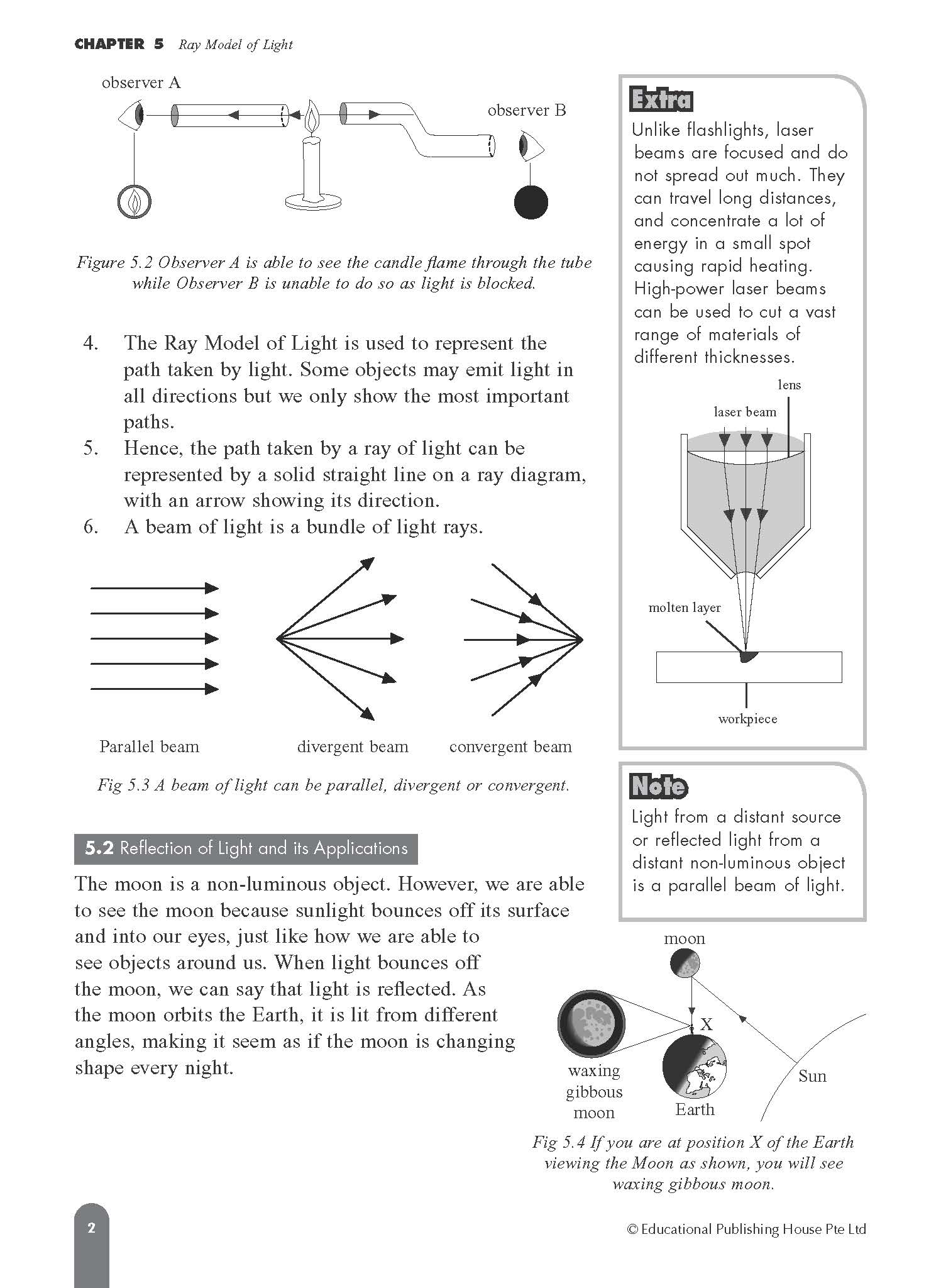 CHAPTER 5 Ray Model of Light

observer A

observer B

Figure 5.2 Observer A is able to see the candle flame through the tube while Observer B is unable to do so as light is blocked.

4. The Ray Model of Light is used to represent the path taken by light. Some objects may emit light in all directions but we only show the most important paths.
5. Hence, the path taken by a ray of light can be represented by a solid straight line on a ray diagram, with an arrow showing its direction.
6. A beam of light is a bundle of light rays.

Parallel beam

divergent beam

convergent beam

Fig 5.3 A beam of light can be parallel, divergent or convergent.

5.2 Reflection of Light and its Applications

The moon is a non-luminous object. However, we are able to see the moon because sunlight bounces off its surface and into our eyes, just like how we are able to see objects around us. When light bounces off the moon, we can say that light is reflected. As the moon orbits the Earth, it is lit from different angles, making it seem as if the moon is changing shape every night.

Extra

Unlike flashlights, laser beams are focused and do not spread out much. They can travel long distances, and concentrate a lot of energy in a small spot causing rapid heating. High-power laser beams can be used to cut a vast range of materials of different thicknesses.

lens

laser beam

molten layer

workpiece

Note

Light from a distant source or reflected light from a distant non-luminous object is a parallel beam of light.

moon

X

waxing gibbous moon

Earth

Sun

Fig 5.4 If you are at position X of the Earth viewing the Moon as shown, you will see waxing gibbous moon.

2

© Educational Publishing House Pte Ltd