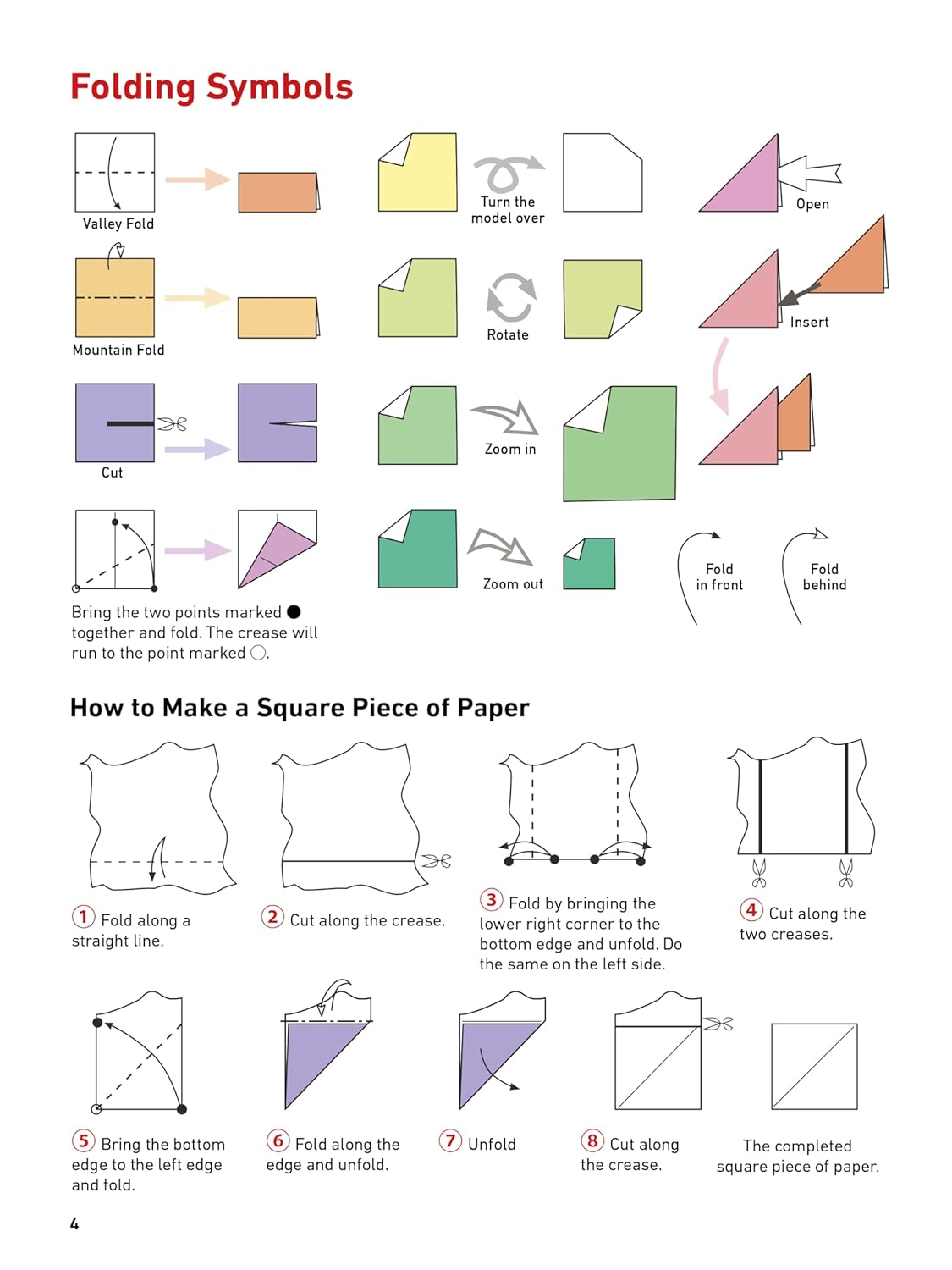 Folding Symbols

Valley Fold

Mountain Fold

Cut

Bring the two points marked ● together and fold. The crease will run to the point marked ○.

Turn the model over

Rotate

Zoom in

Zoom out

Open

Insert

Fold in front

Fold behind

How to Make a Square Piece of Paper

1 Fold along a straight line.

2 Cut along the crease.

3 Fold by bringing the lower right corner to the bottom edge and unfold. Do the same on the left side.

4 Cut along the two creases.

5 Bring the bottom edge to the left edge and fold.

6 Fold along the edge and unfold.

7 Unfold

8 Cut along the crease.

The completed square piece of paper.

4