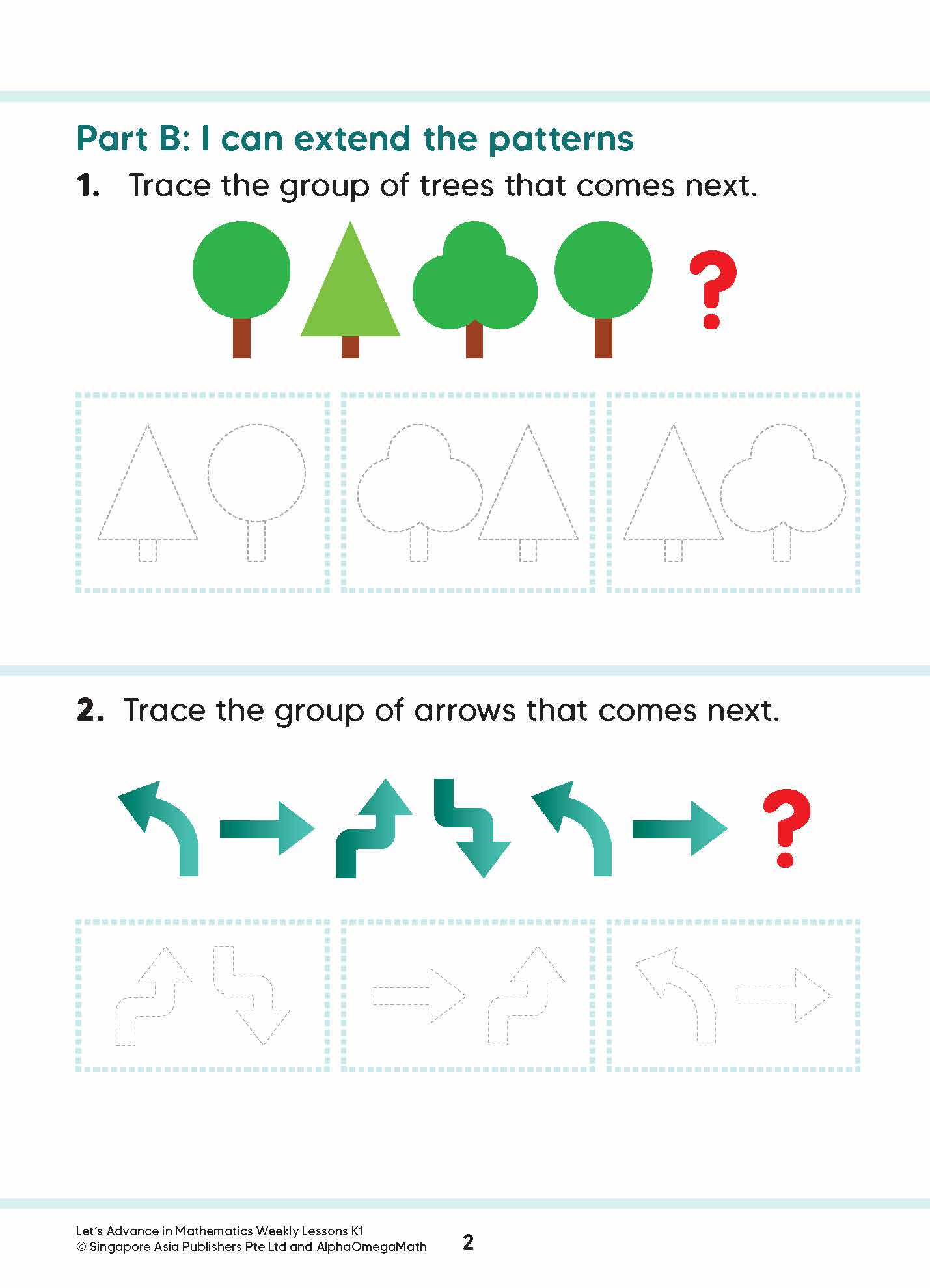 Part B: I can extend the patterns

1. Trace the group of trees that comes next.

?

2. Trace the group of arrows that comes next.

?

Let's Advance in Mathematics Weekly Lessons K1
© Singapore Asia Publishers Pte Ltd and AlphaOmegaMath

2