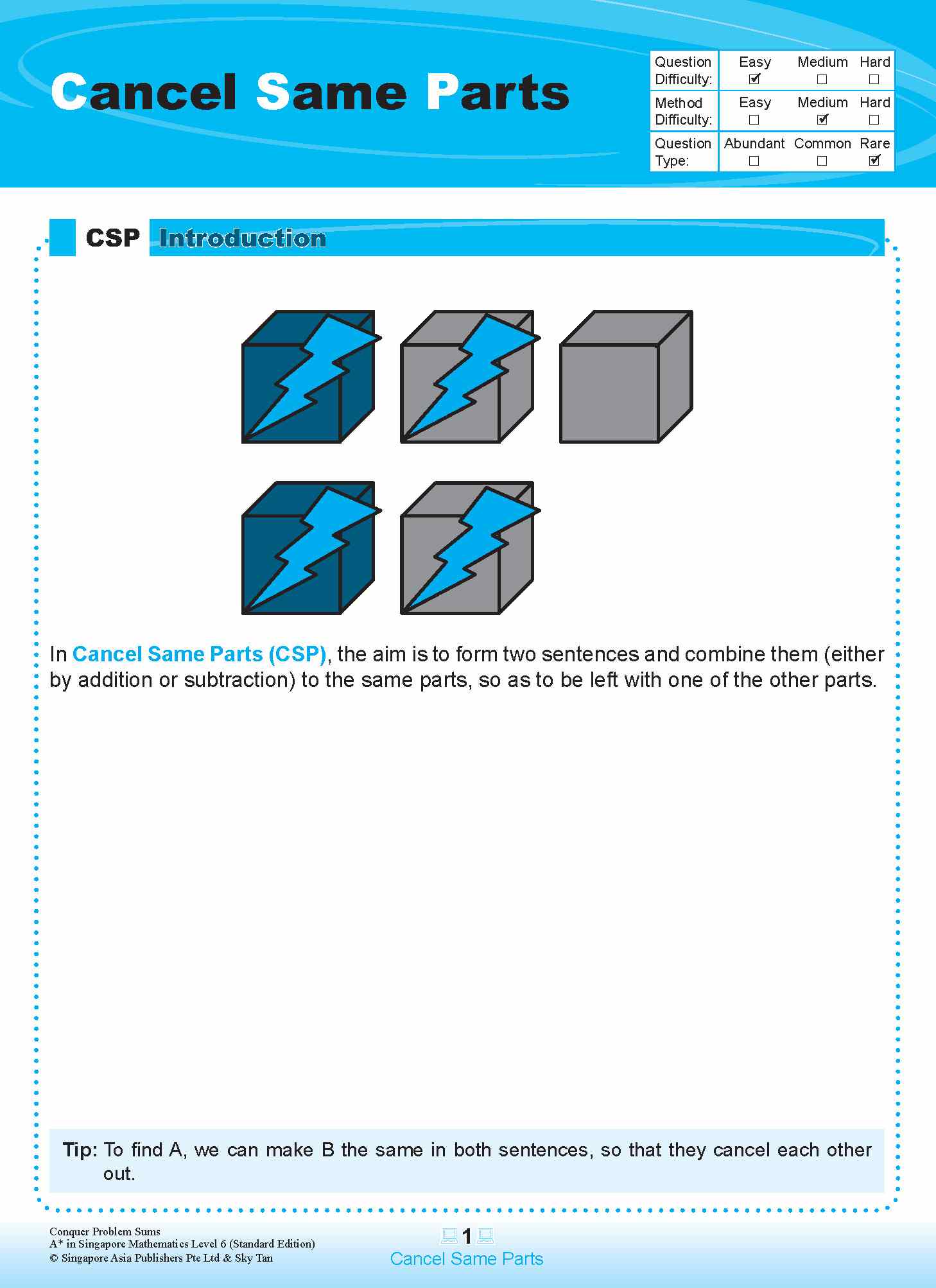 Cancel Same Parts

| Question Difficulty: | Easy ☑ | Medium ☐ | Hard ☐ |
|---|---|---|---|
| Method Difficulty: | Easy ☐ | Medium ☑ | Hard ☐ |
| Question Type: | Abundant ☐ | Common ☐ | Rare ☑ |

CSP Introduction

In Cancel Same Parts (CSP), the aim is to form two sentences and combine them (either by addition or subtraction) to the same parts, so as to be left with one of the other parts.

Tip: To find A, we can make B the same in both sentences, so that they cancel each other out.

Conquer Problem Sums
A* in Singapore Mathematics Level 6 (Standard Edition)
© Singapore Asia Publishers Pte Ltd & Sky Tan

1
Cancel Same Parts