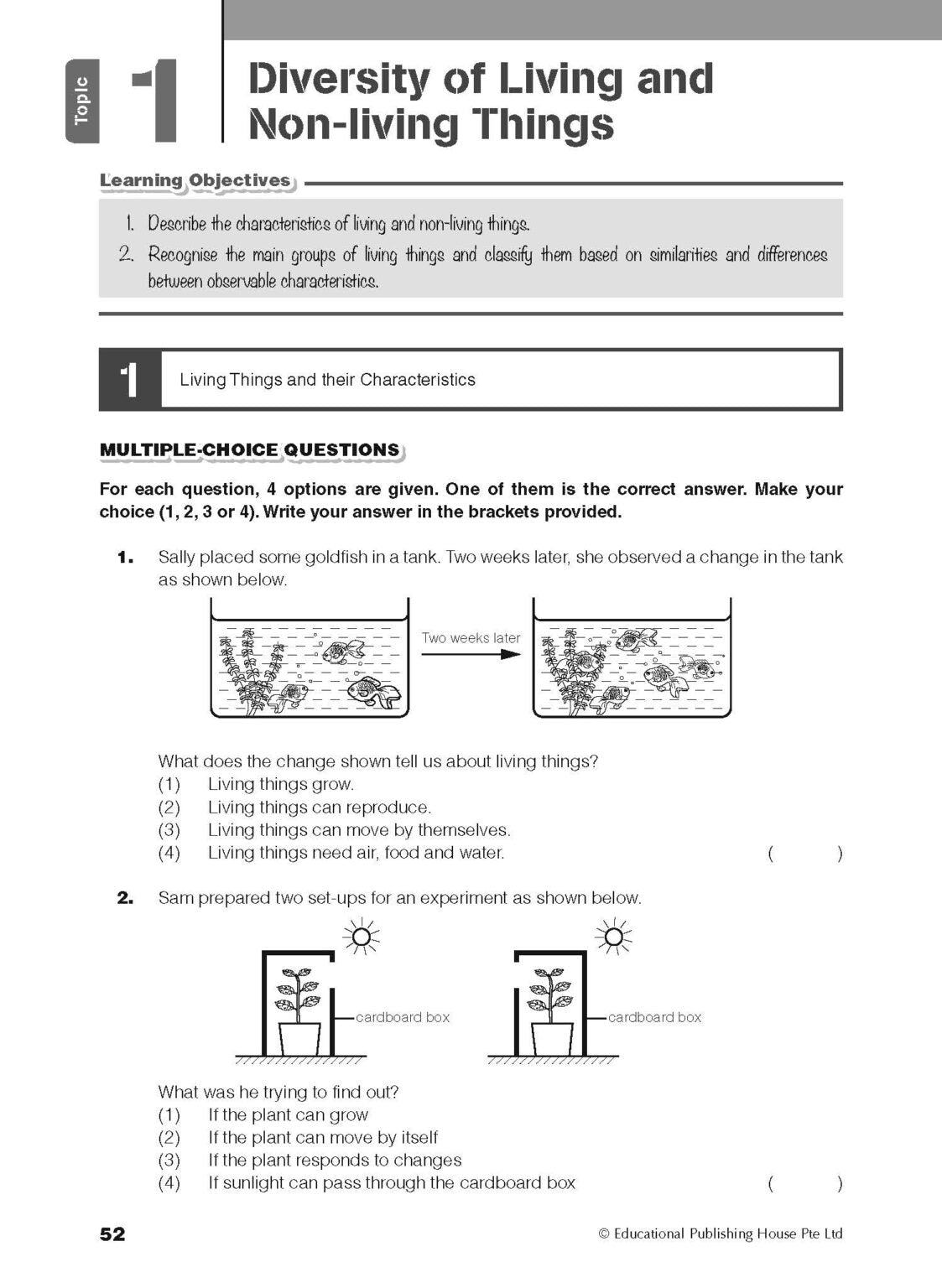 Topic 1

Diversity of Living and Non-living Things

Learning Objectives

1. Describe the characteristics of living and non-living things.
2. Recognise the main groups of living things and classify them based on similarities and differences between observable characteristics.

1 Living Things and their Characteristics

MULTIPLE-CHOICE QUESTIONS

For each question, 4 options are given. One of them is the correct answer. Make your choice (1, 2, 3 or 4). Write your answer in the brackets provided.

1. Sally placed some goldfish in a tank. Two weeks later, she observed a change in the tank as shown below.

Two weeks later

What does the change shown tell us about living things?
(1) Living things grow.
(2) Living things can reproduce.
(3) Living things can move by themselves.
(4) Living things need air, food and water. ( )

2. Sam prepared two set-ups for an experiment as shown below.

cardboard box

cardboard box

What was he trying to find out?
(1) If the plant can grow
(2) If the plant can move by itself
(3) If the plant responds to changes
(4) If sunlight can pass through the cardboard box ( )

52

© Educational Publishing House Pte Ltd