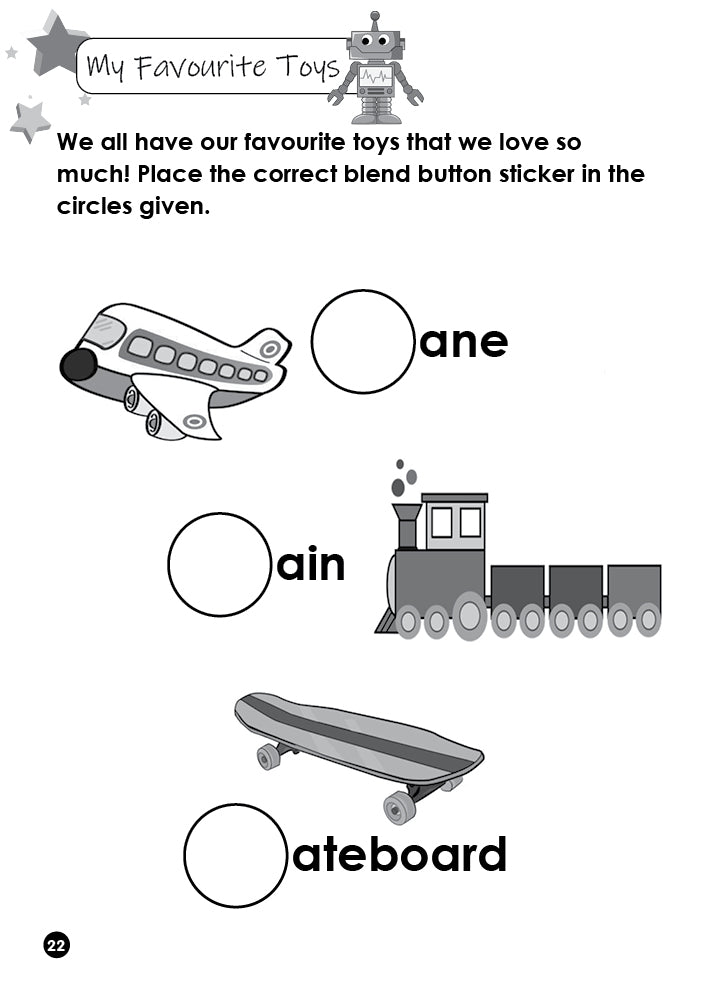 My Favourite Toys

We all have our favourite toys that we love so much! Place the correct blend button sticker in the circles given.

ane

ain

ateboard

22