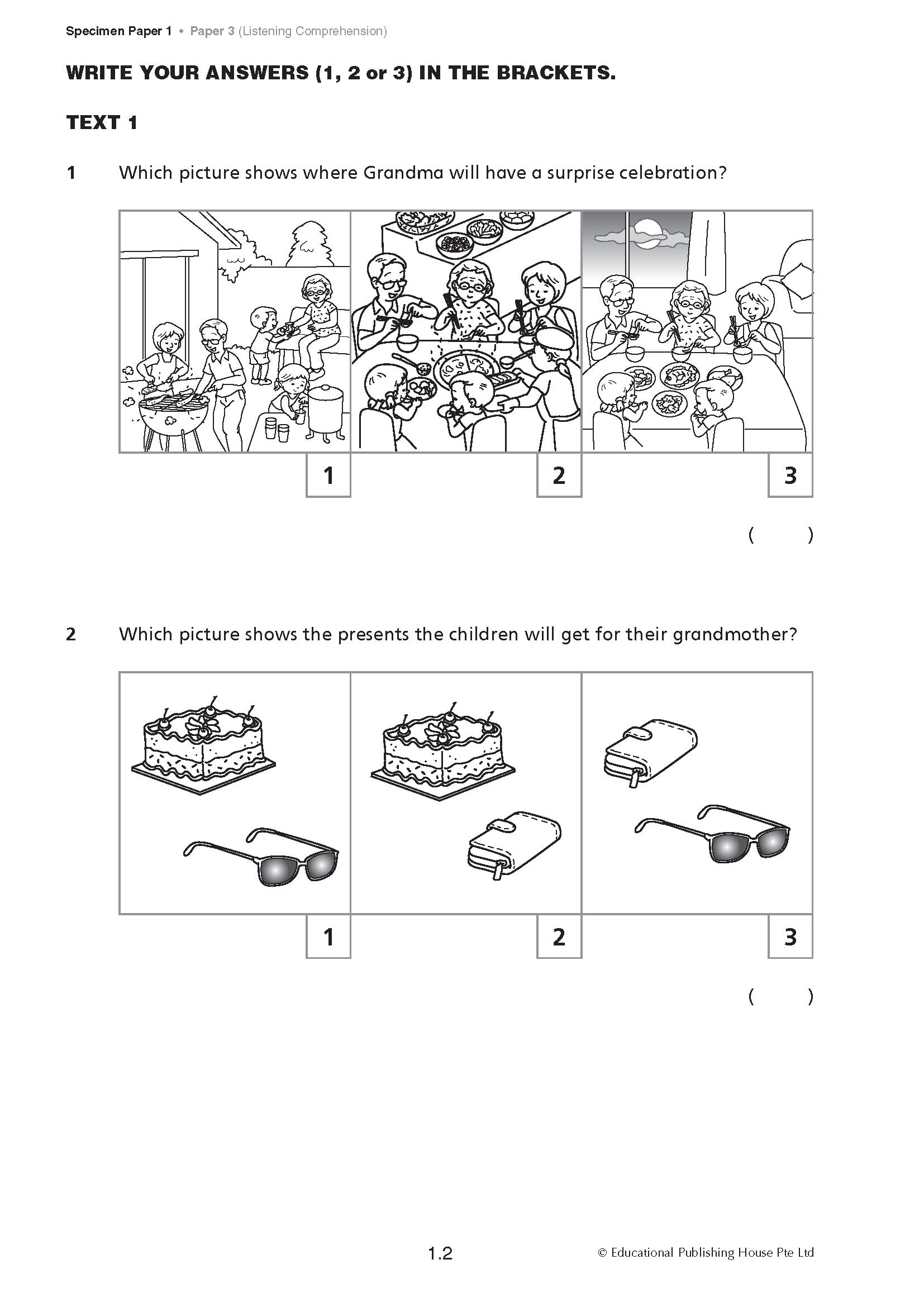 Specimen Paper 1 • Paper 3 (Listening Comprehension)

WRITE YOUR ANSWERS (1, 2 or 3) IN THE BRACKETS.

TEXT 1

1 Which picture shows where Grandma will have a surprise celebration?

1 2 3

( )

2 Which picture shows the presents the children will get for their grandmother?

1 2 3

( )

1.2

© Educational Publishing House Pte Ltd