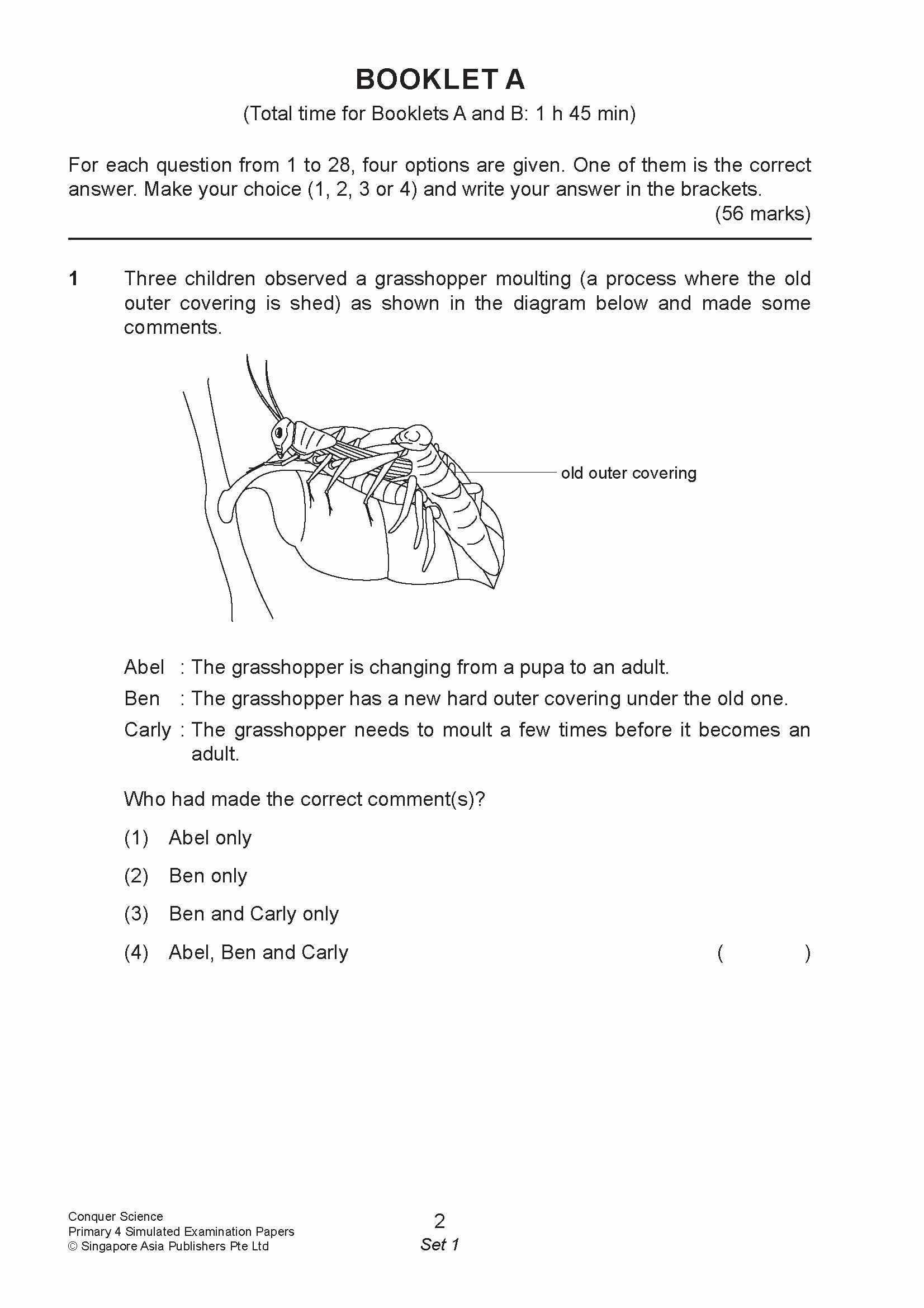 BOOKLET A

(Total time for Booklets A and B: 1 h 45 min)

For each question from 1 to 28, four options are given. One of them is the correct answer. Make your choice (1, 2, 3 or 4) and write your answer in the brackets.

(56 marks)

1 Three children observed a grasshopper moulting (a process where the old outer covering is shed) as shown in the diagram below and made some comments.

old outer covering

Abel : The grasshopper is changing from a pupa to an adult.

Ben : The grasshopper has a new hard outer covering under the old one.

Carly : The grasshopper needs to moult a few times before it becomes an adult.

Who had made the correct comment(s)?

(1) Abel only

(2) Ben only

(3) Ben and Carly only

(4) Abel, Ben and Carly ( )

Conquer Science
Primary 4 Simulated Examination Papers
© Singapore Asia Publishers Pte Ltd

2
Set 1