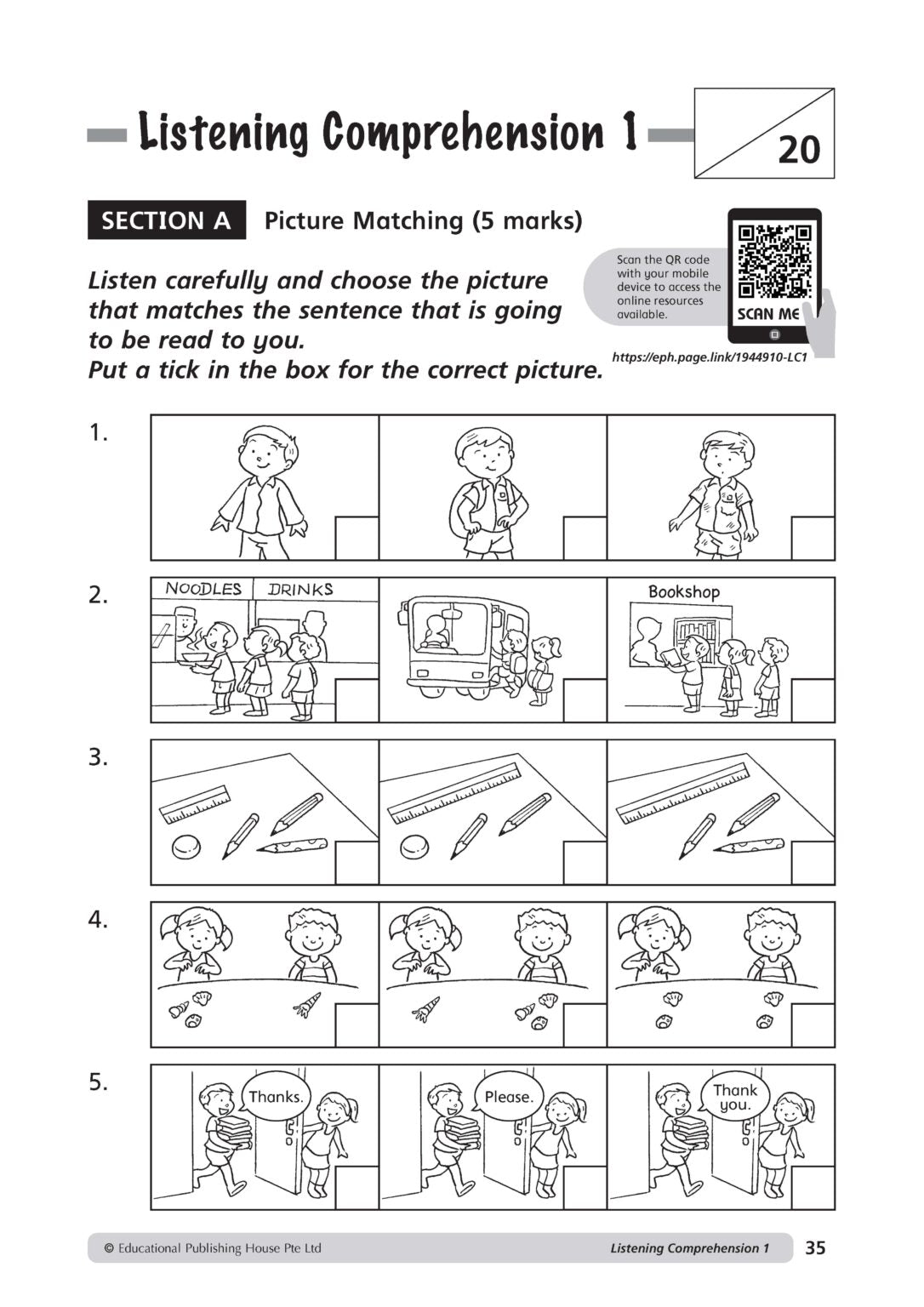 Listening Comprehension 1

20

SECTION A Picture Matching (5 marks)

Listen carefully and choose the picture that matches the sentence that is going to be read to you.
Put a tick in the box for the correct picture.

Scan the QR code with your mobile device to access the online resources available.

SCAN ME

https://eph.page.link/1944910-LC1

1.

2.

NOODLES DRINKS

Bookshop

3.

4.

5.

Thanks.

Please.

Thank you.

© Educational Publishing House Pte Ltd

Listening Comprehension 1

35