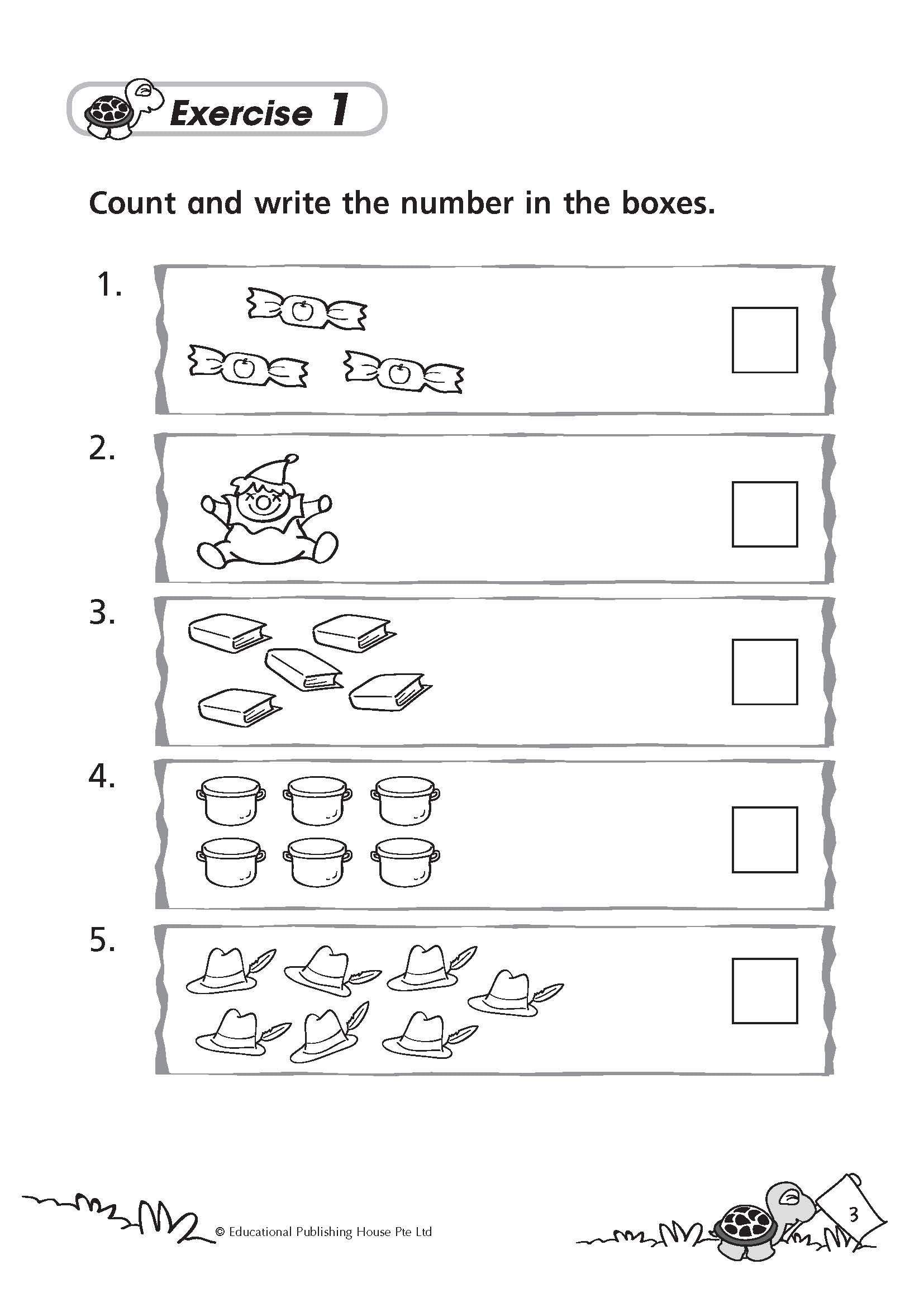 Exercise 1

Count and write the number in the boxes.

1.

2.

3.

4.

5.

© Educational Publishing House Pte Ltd

3