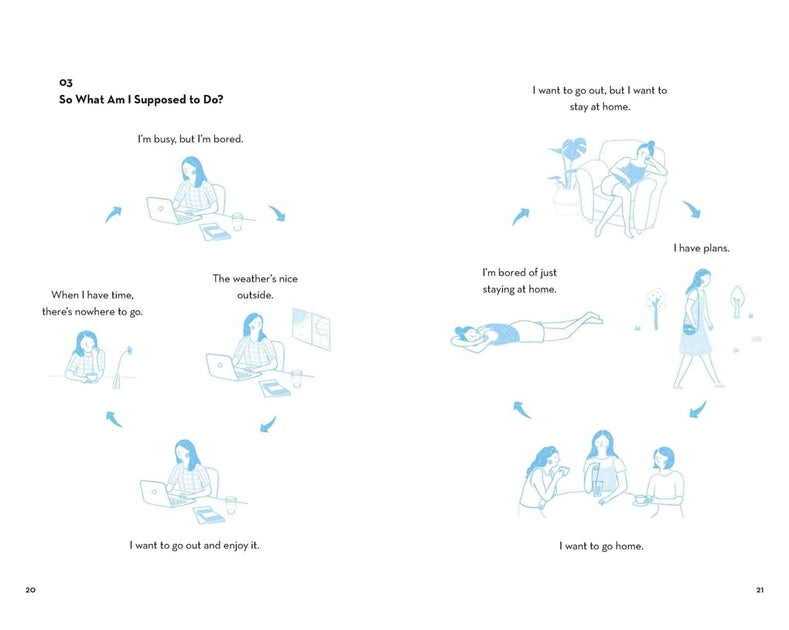 03
So What Am I Supposed to Do?

I'm busy, but I'm bored.

The weather's nice outside.

I want to go out and enjoy it.

When I have time, there's nowhere to go.

20

I want to go out, but I want to stay at home.

I have plans.

I want to go home.

I'm bored of just staying at home.

21