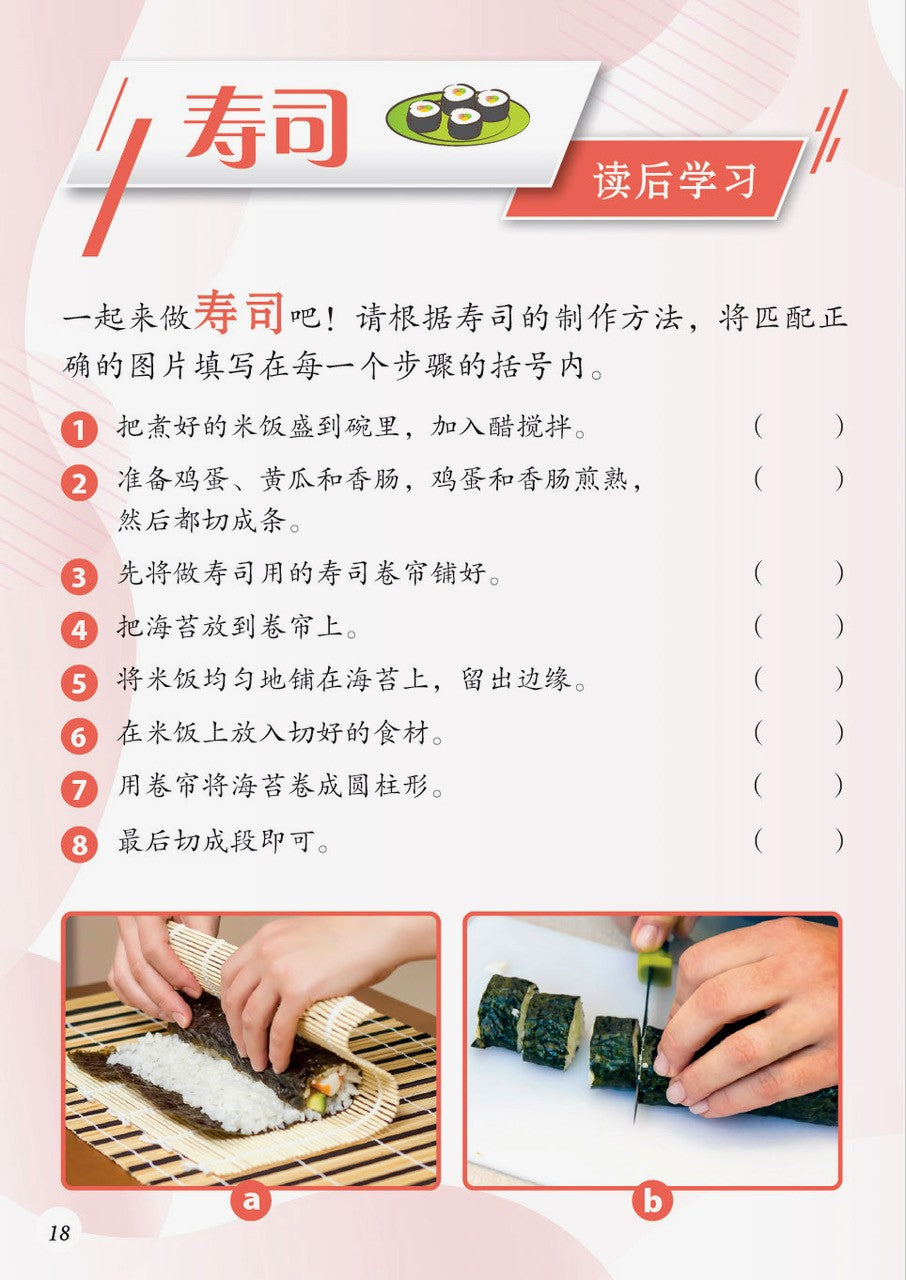 寿司

读后学习

一起来做寿司吧！请根据寿司的制作方法，将匹配正确的图片填写在每一个步骤的括号内。

1 把煮好的米饭盛到碗里，加入醋搅拌。 (　　)

2 准备鸡蛋、黄瓜和香肠，鸡蛋和香肠煎熟，然后都切成条。 (　　)

3 先将做寿司用的寿司卷帘铺好。 (　　)

4 把海苔放到卷帘上。 (　　)

5 将米饭均匀地铺在海苔上，留出边缘。 (　　)

6 在米饭上放入切好的食材。 (　　)

7 用卷帘将海苔卷成圆柱形。 (　　)

8 最后切成段即可。 (　　)

a

b

18